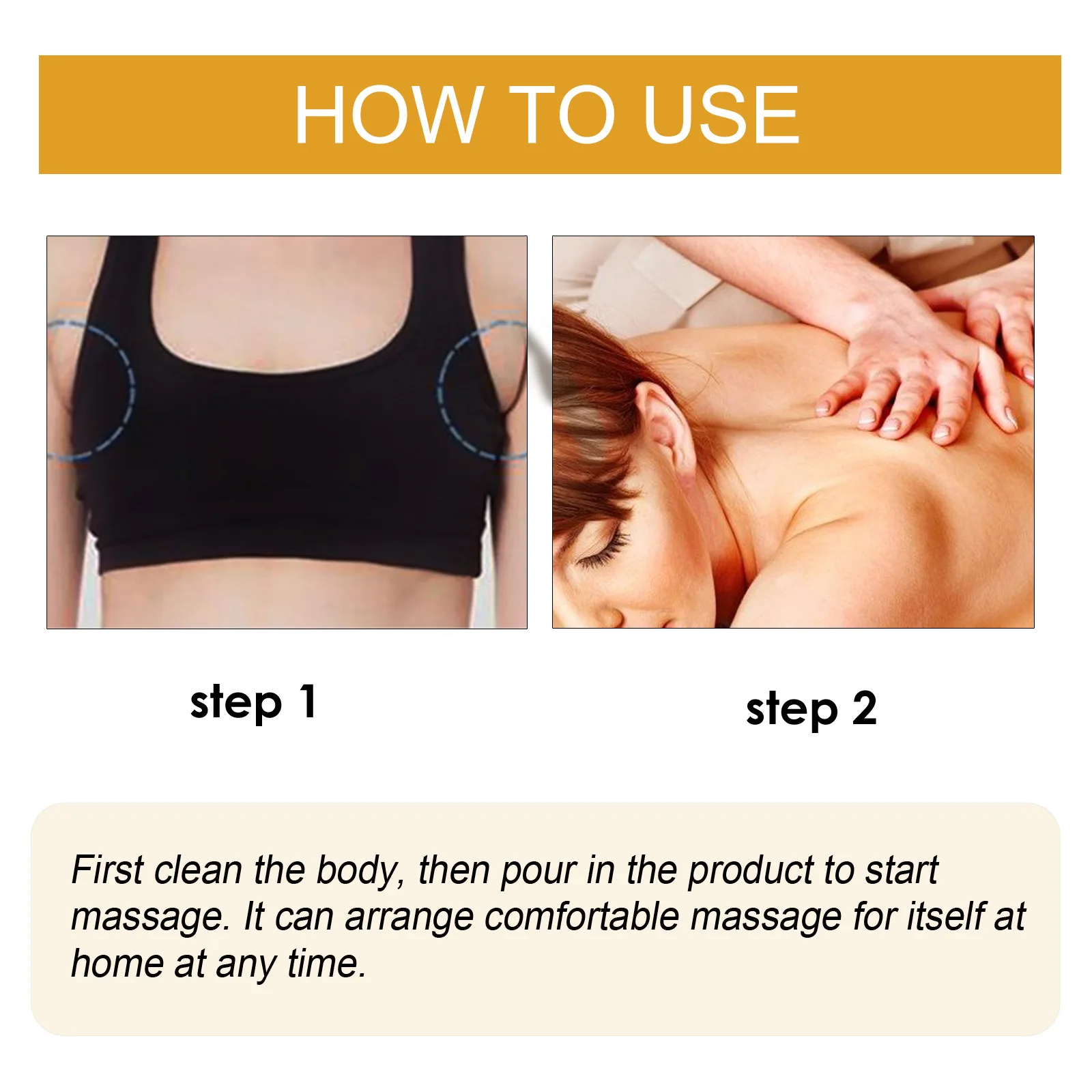 HOW TO USE

step 1

step 2

First clean the body, then pour in the product to start massage. It can arrange comfortable massage for itself at home at any time.