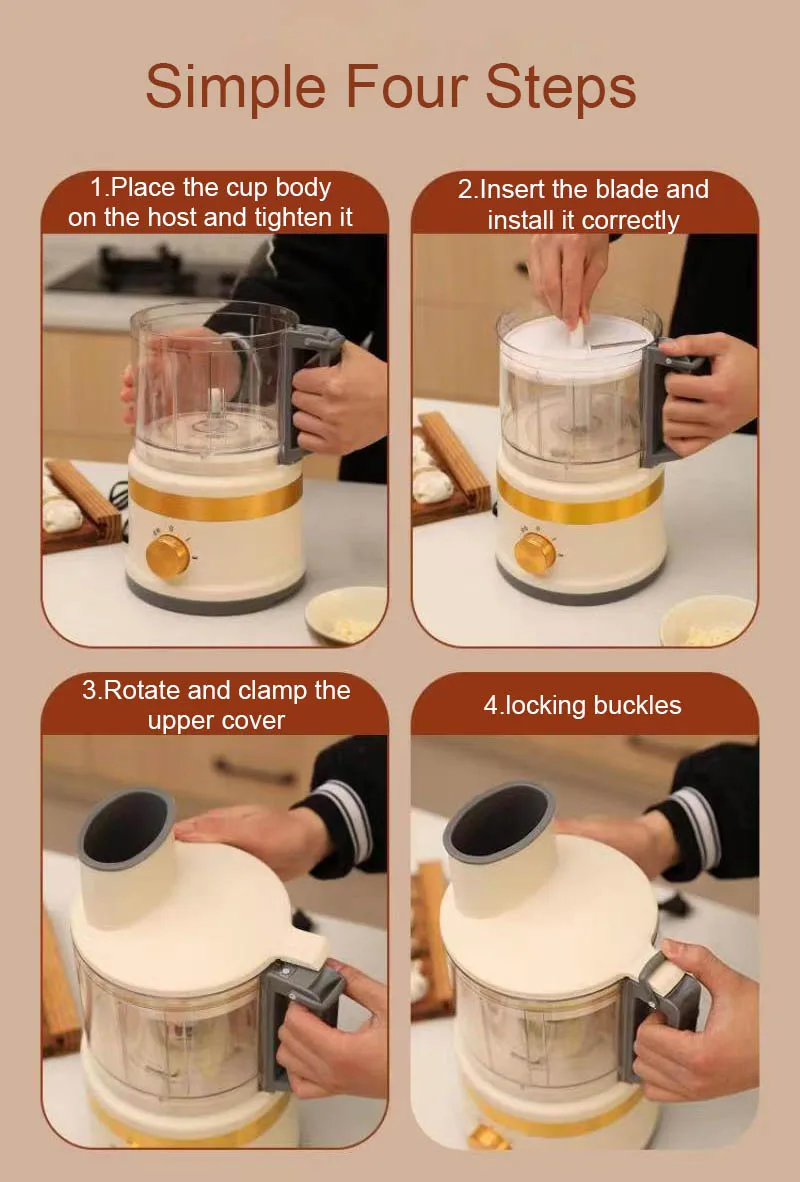 Simple Four Steps

1.Place the cup body on the host and tighten it

2.Insert the blade and install it correctly

3.Rotate and clamp the upper cover

4.locking buckles