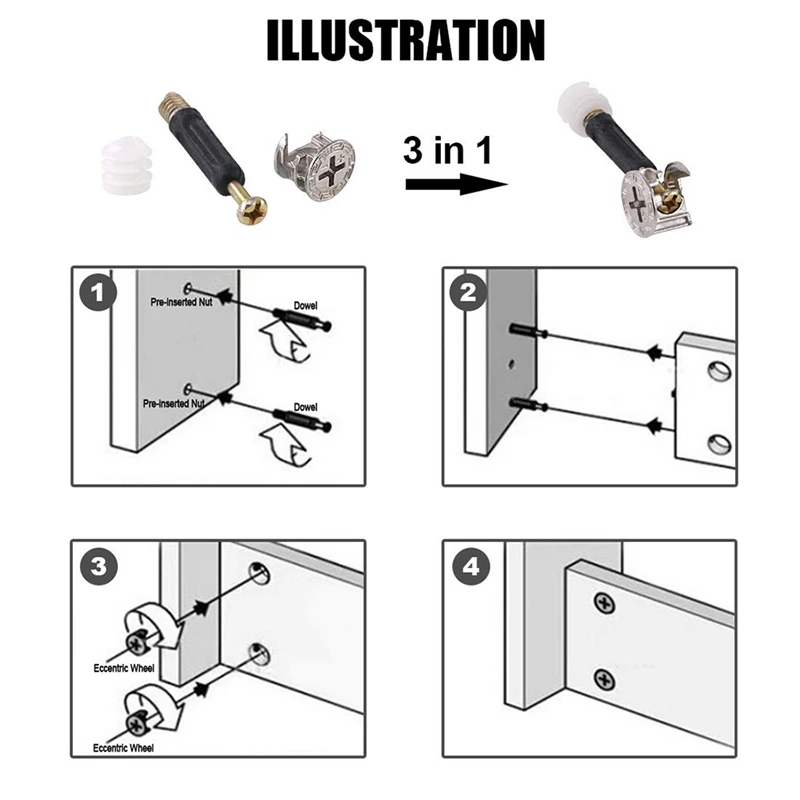 ILLUSTRATION

3 in 1

1

Pre-inserted Nut

Dowel

Pre-inserted Nut

Dowel

2

3

Eccentric Wheel

Eccentric Wheel

4