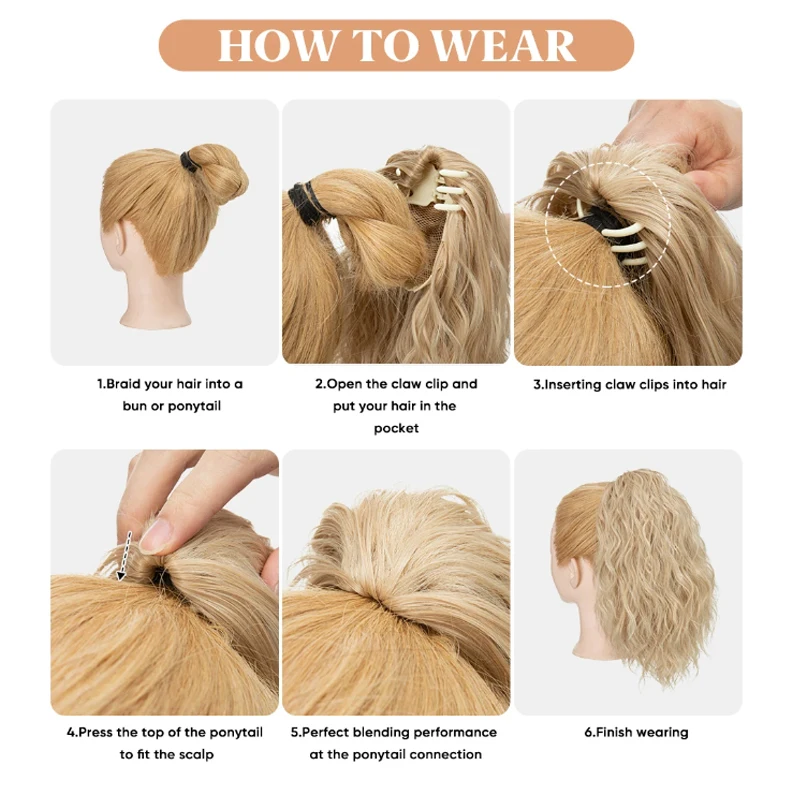 HOW TO WEAR

1.Braid your hair into a bun or ponytail

2.Open the claw clip and put your hair in the pocket

3.Inserting claw clips into hair

4.Press the top of the ponytail to fit the scalp

5.Perfect blending performance at the ponytail connection

6.Finish wearing