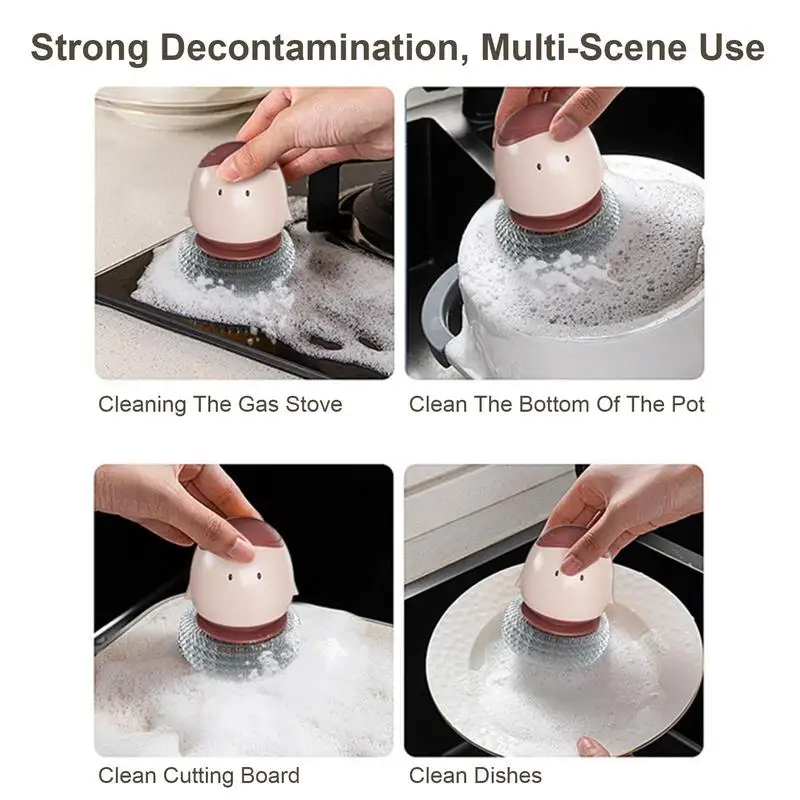 Strong Decontamination, Multi-Scene Use

Cleaning The Gas Stove

Clean The Bottom Of The Pot

Clean Cutting Board

Clean Dishes