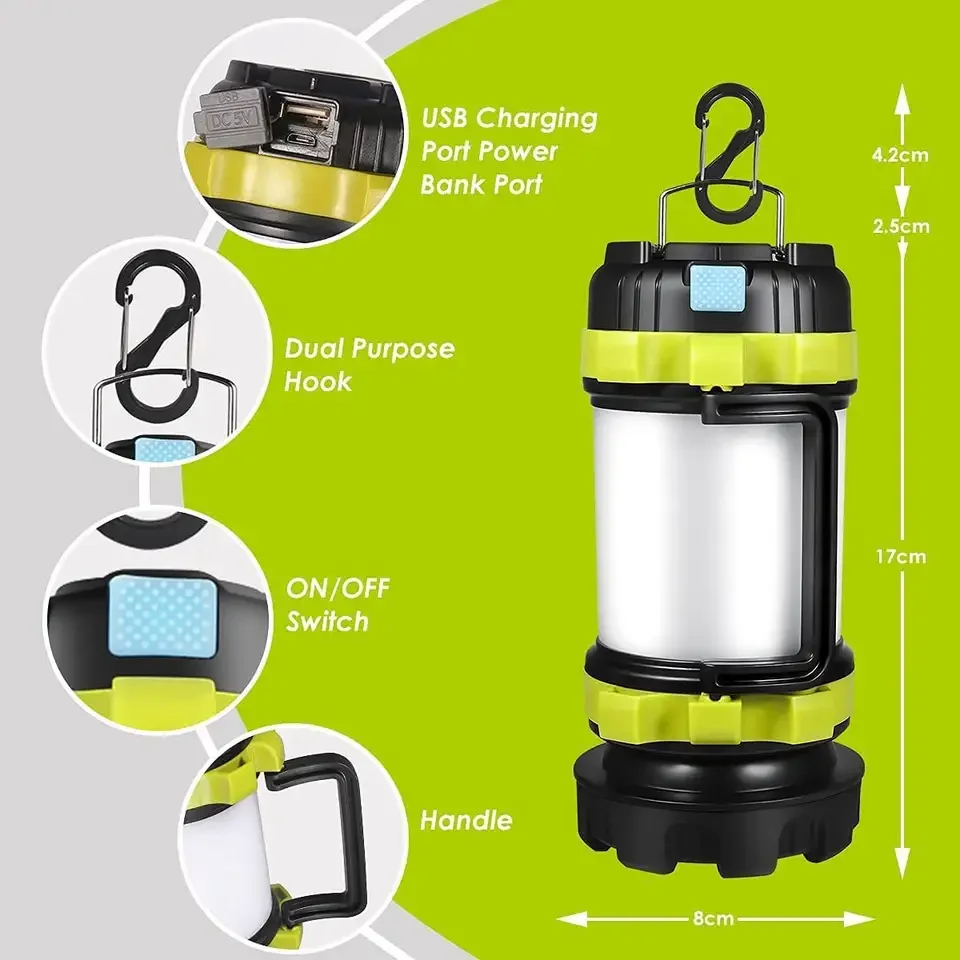 USB DC 5V

USB Charging Port Power Bank Port

Dual Purpose Hook

ON/OFF Switch

Handle

4.2cm

2.5cm

17cm

8cm