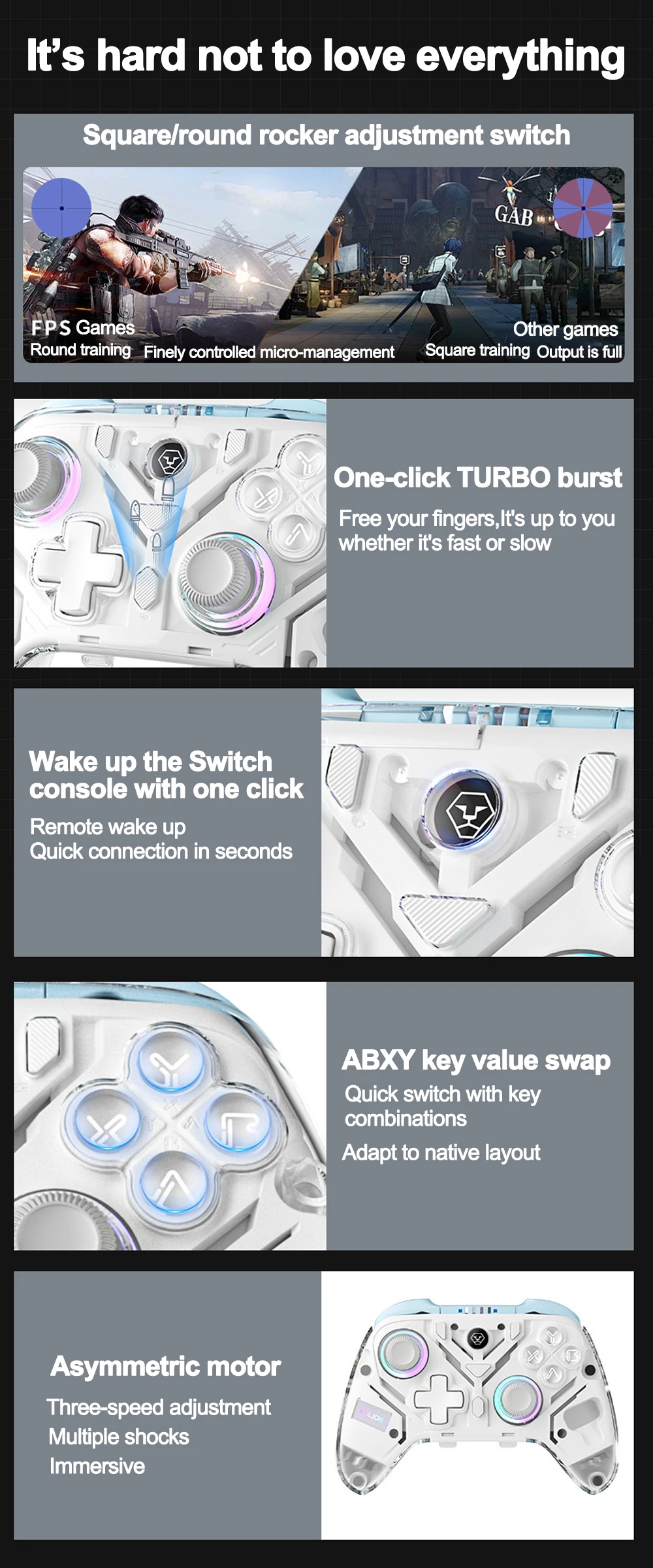 It's hard not to love everything

Square/round rocker adjustment switch

GAB

FPS Games
Round training Finely controlled micro-management

Other games
Square training Output is full

One-click TURBO burst
Free your fingers,It's up to you whether it's fast or slow

Wake up the Switch console with one click
Remote wake up
Quick connection in seconds

ABXY key value swap
Quick switch with key combinations
Adapt to native layout

Asymmetric motor
Three-speed adjustment
Multiple shocks
Immersive