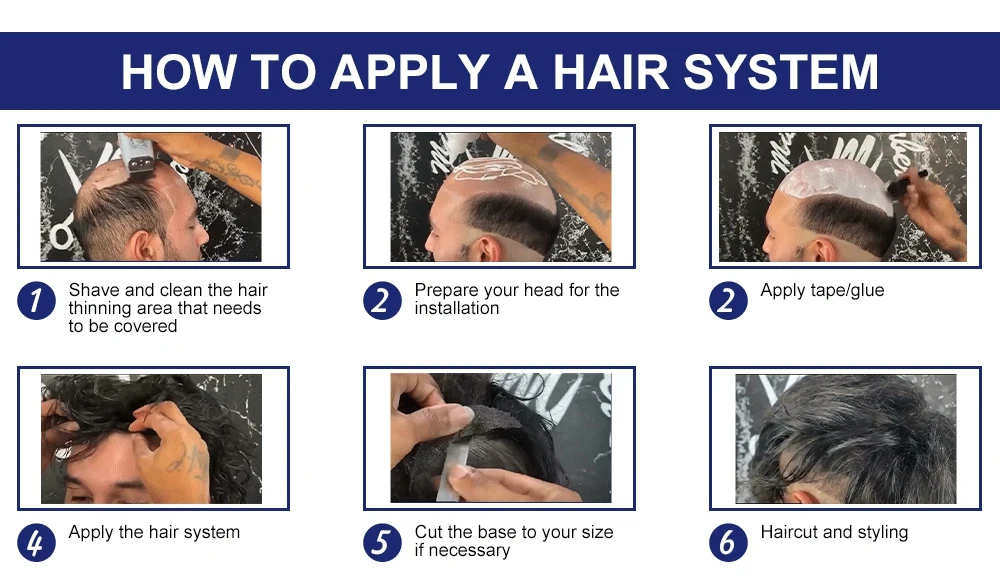 HOW TO APPLY A HAIR SYSTEM

1 Shave and clean the hair thinning area that needs to be covered

2 Prepare your head for the installation

2 Apply tape/glue

4 Apply the hair system

5 Cut the base to your size if necessary

6 Haircut and styling