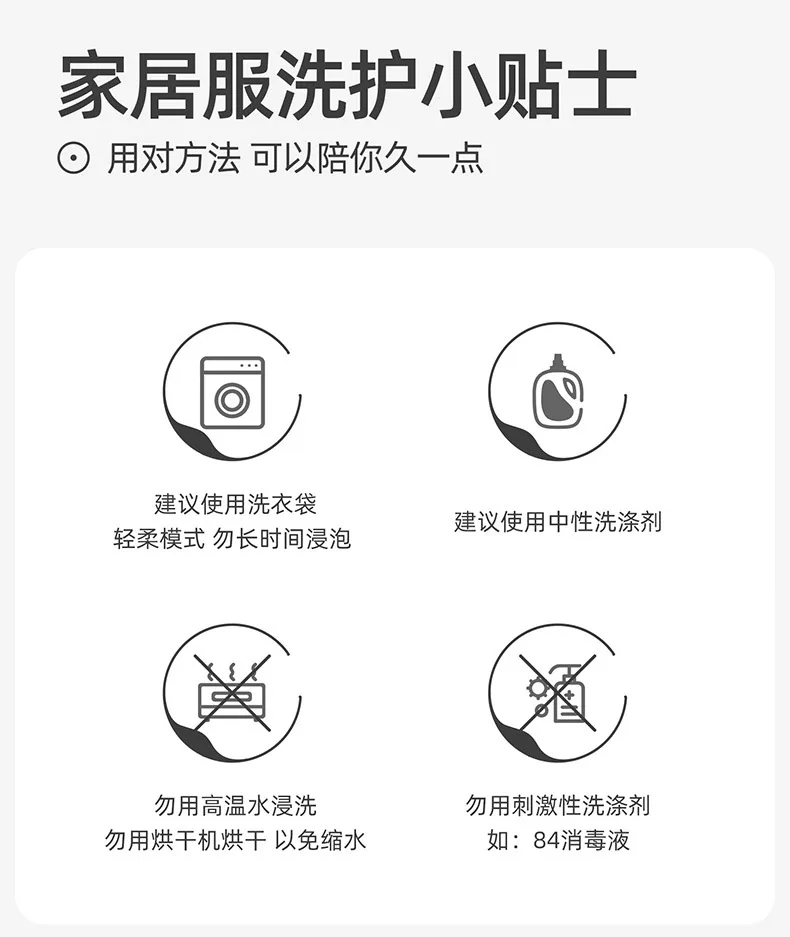 家居服洗护小贴士

用对方法 可以陪你久一点

建议使用洗衣袋
轻柔模式 勿长时间浸泡

建议使用中性洗涤剂

勿用高温水浸洗
勿用烘干机烘干 以免缩水

勿用刺激性洗涤剂
如：84消毒液