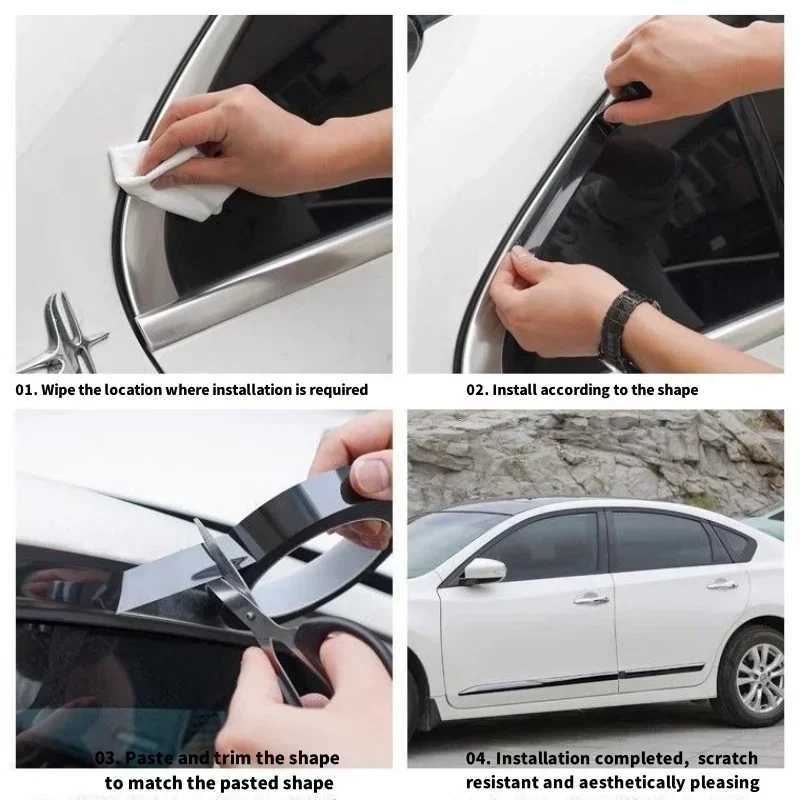 01. Wipe the location where installation is required

02. Install according to the shape

03. Paste and trim the shape to match the pasted shape

04. Installation completed, scratch resistant and aesthetically pleasing