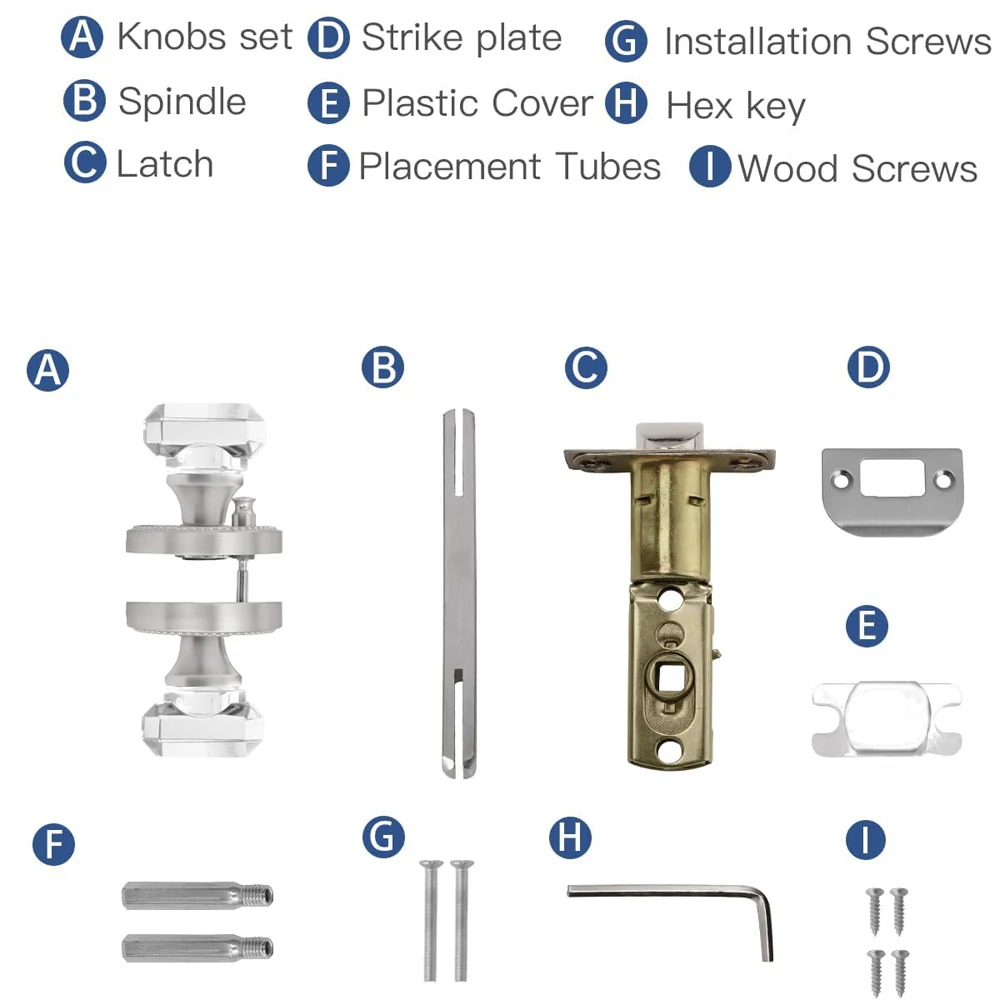 A Knobs set
B Spindle
C Latch

D Strike plate
E Plastic Cover
F Placement Tubes

G Installation Screws
H Hex key
I Wood Screws

A

B

C

D

E

F

G

H

I