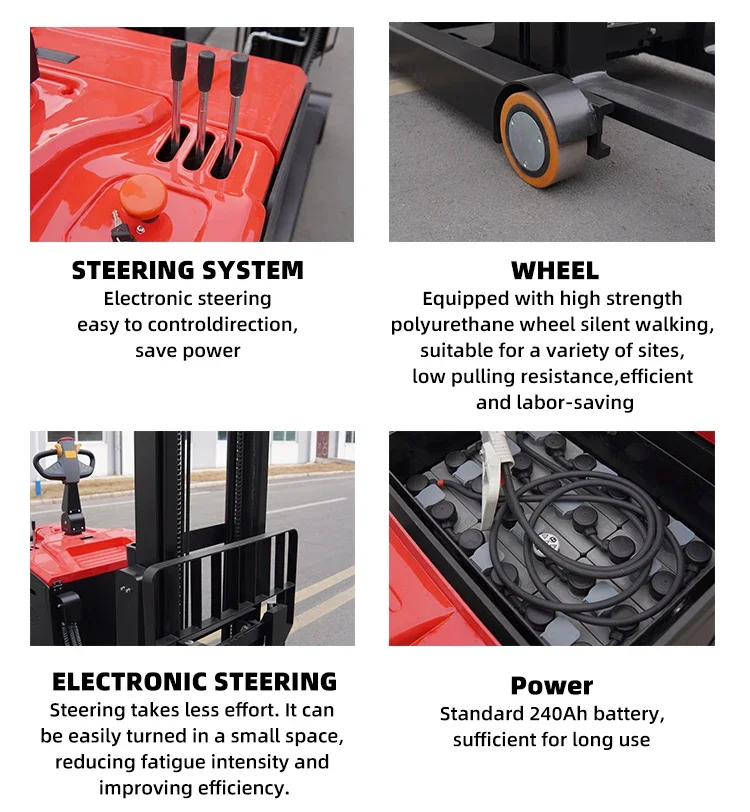 STEERING SYSTEM
Electronic steering easy to controldirection, save power

WHEEL
Equipped with high strength polyurethane wheel silent walking, suitable for a variety of sites, low pulling resistance,efficient and labor-saving

ELECTRONIC STEERING
Steering takes less effort. It can be easily turned in a small space, reducing fatigue intensity and improving efficiency.

Power
Standard 240Ah battery, sufficient for long use