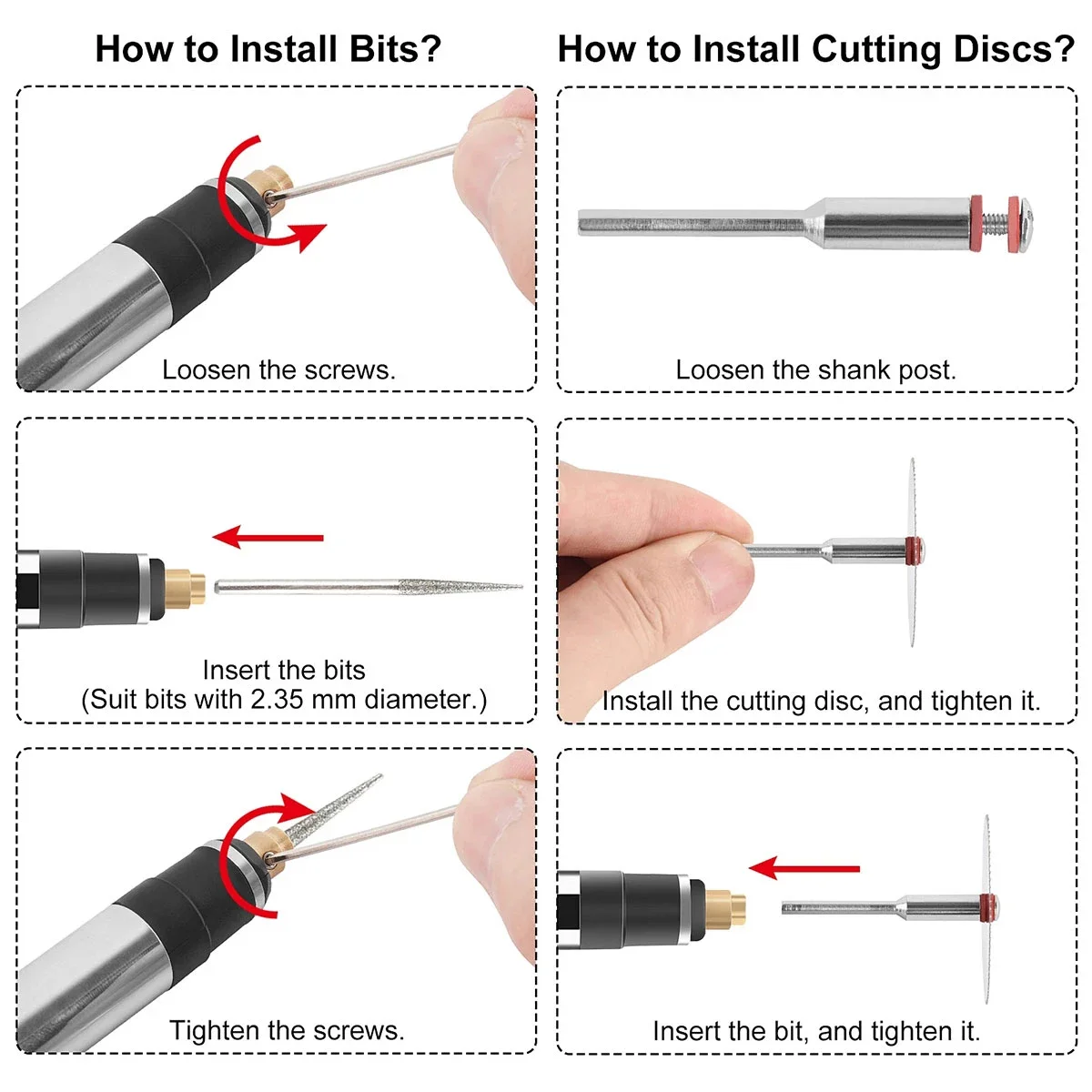 How to Install Bits?

Loosen the screws.

Insert the bits
(Suit bits with 2.35 mm diameter.)

Tighten the screws.

How to Install Cutting Discs?

Loosen the shank post.

Install the cutting disc, and tighten it.

Insert the bit, and tighten it.