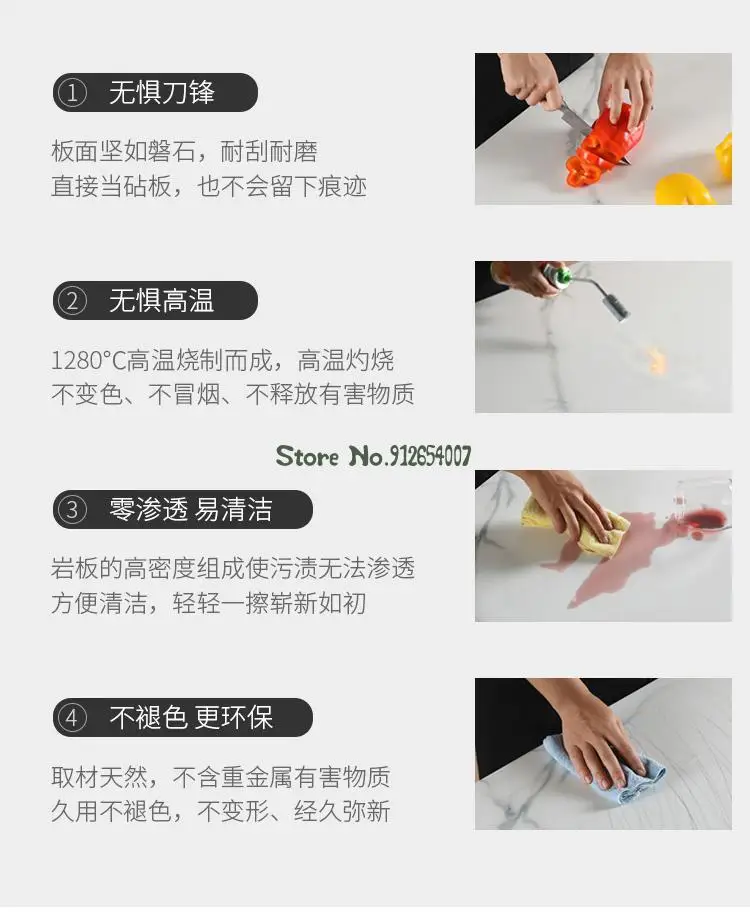 ① 无惧刀锋

板面坚如磐石，耐刮耐磨
直接当砧板，也不会留下痕迹

② 无惧高温

1280°C高温烧制而成，高温灼烧
不变色、不冒烟、不释放有害物质

Store No.912654007

③ 零渗透 易清洁

岩板的高密度组成使污渍无法渗透
方便清洁，轻轻一擦崭新如初

④ 不褪色 更环保

取材天然，不含重金属有害物质
久用不褪色，不变形、经久弥新