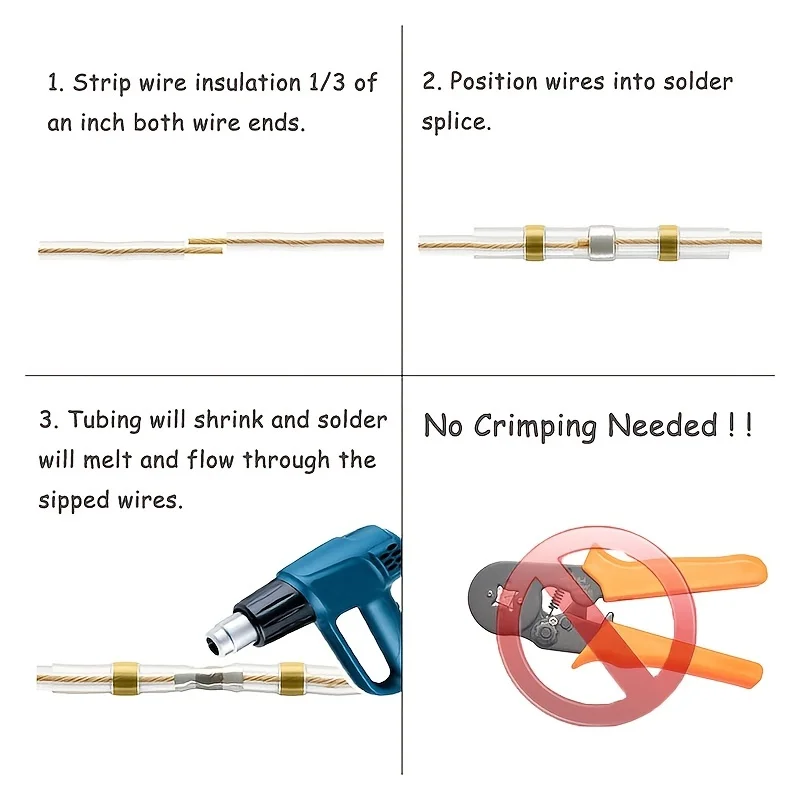 1. Strip wire insulation 1/3 of an inch both wire ends.

2. Position wires into solder splice.

3. Tubing will shrink and solder will melt and flow through the sipped wires.

No Crimping Needed ! !