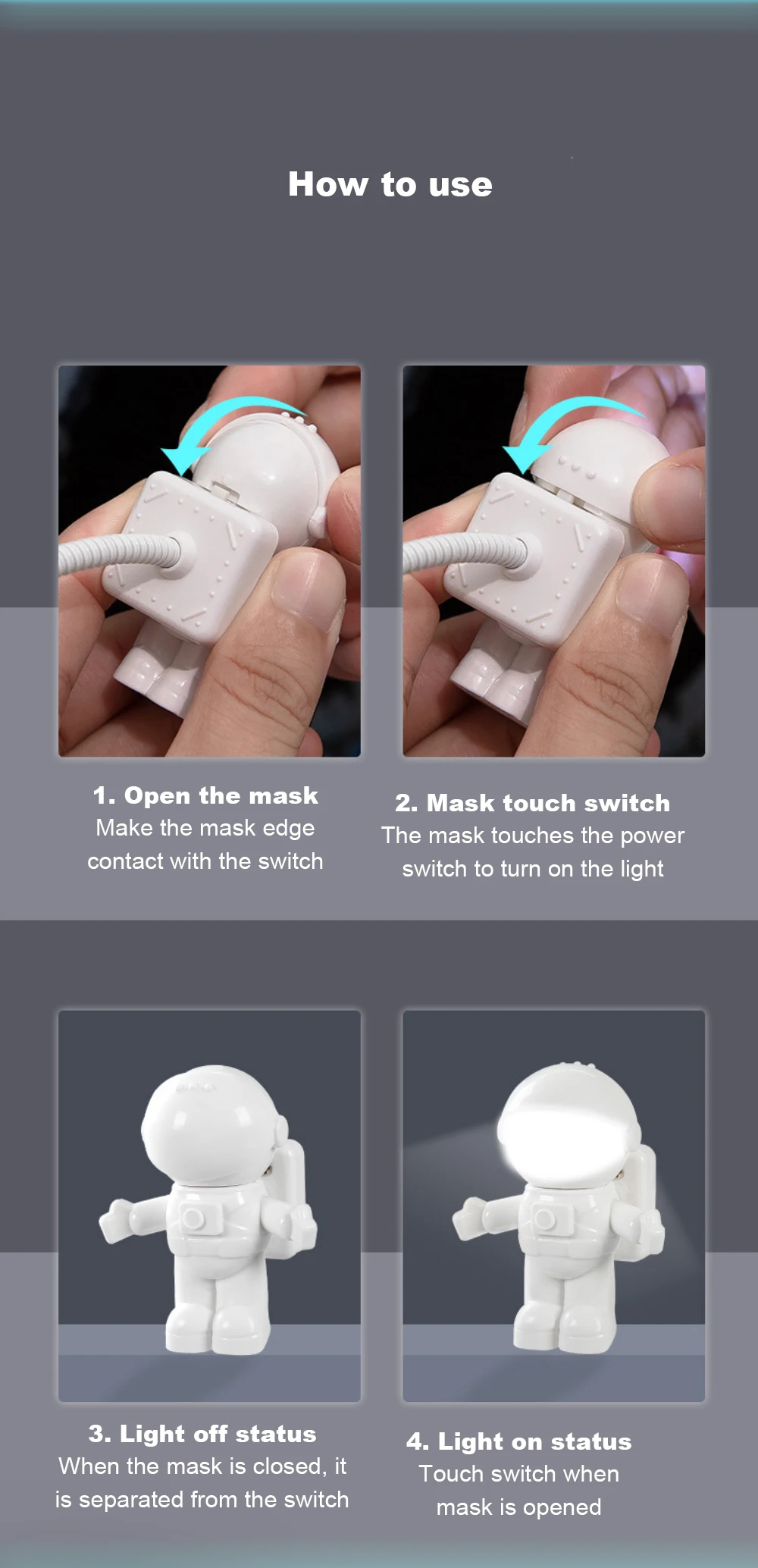 How to use

1. Open the mask
Make the mask edge contact with the switch

2. Mask touch switch
The mask touches the power switch to turn on the light

3. Light off status
When the mask is closed, it is separated from the switch

4. Light on status
Touch switch when mask is opened