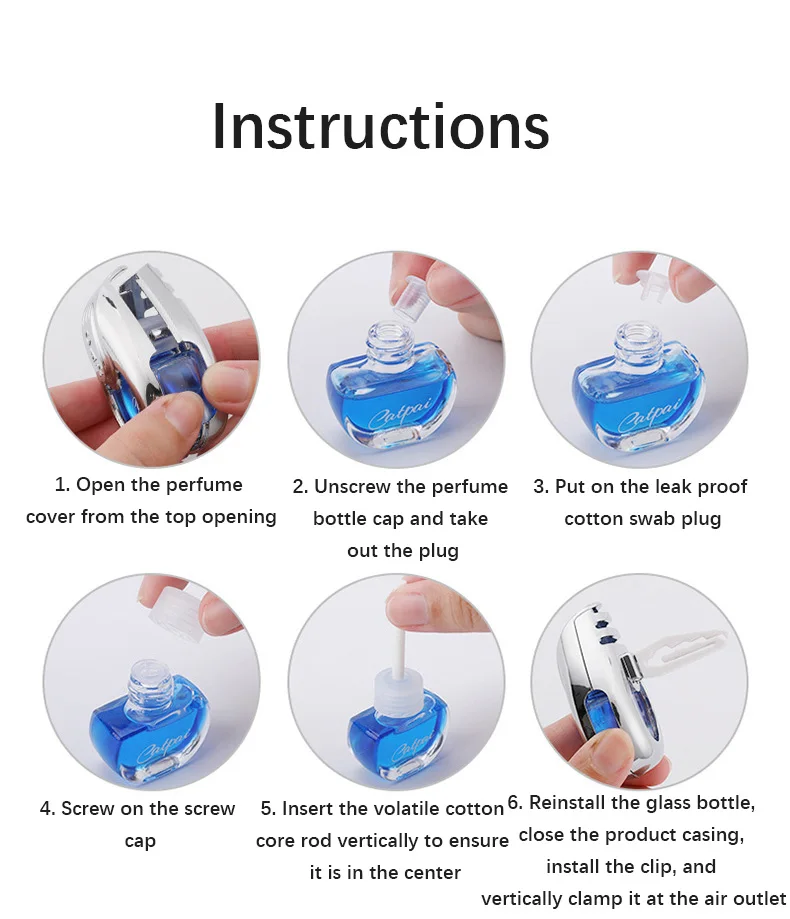 Instructions

Catpai

Catpai

1. Open the perfume cover from the top opening

2. Unscrew the perfume bottle cap and take out the plug

3. Put on the leak proof cotton swab plug

Catpai

Catpai

4. Screw on the screw cap

5. Insert the volatile cotton core rod vertically to ensure it is in the center

6. Reinstall the glass bottle, close the product casing, install the clip, and vertically clamp it at the air outlet