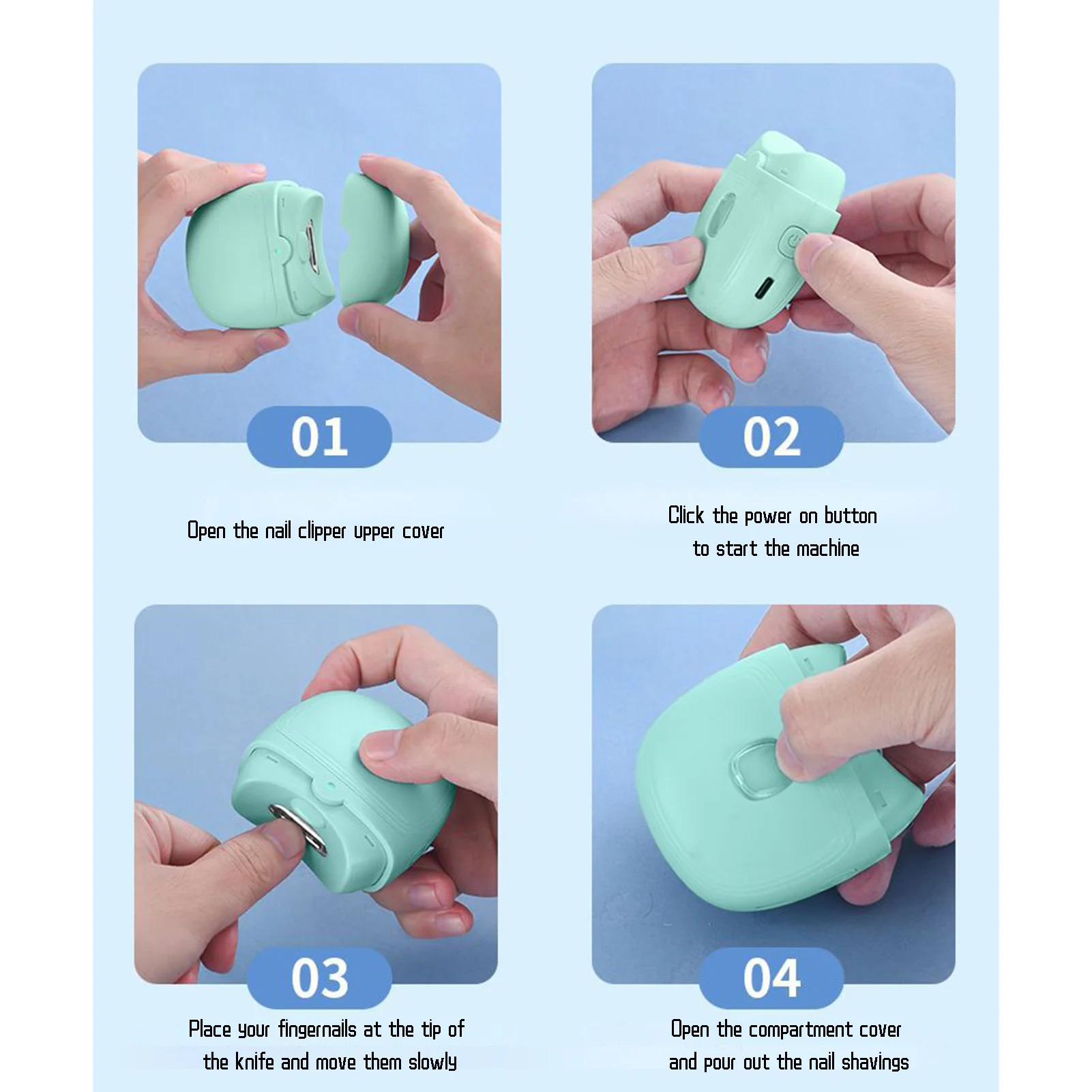 01

Open the nail clipper upper cover

02

Click the power on button to start the machine

03

Place your fingernails at the tip of the knife and move them slowly

04

Open the compartment cover and pour out the nail shavings