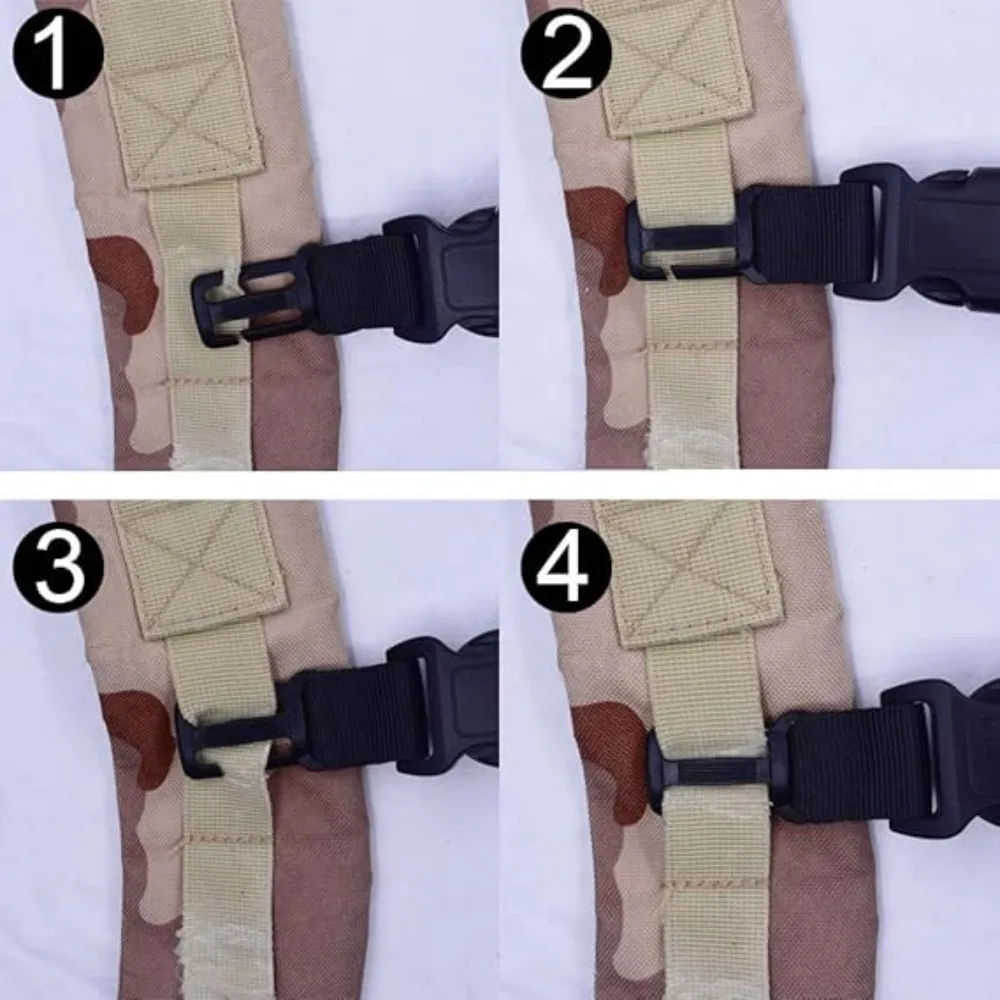 1

2

3

4