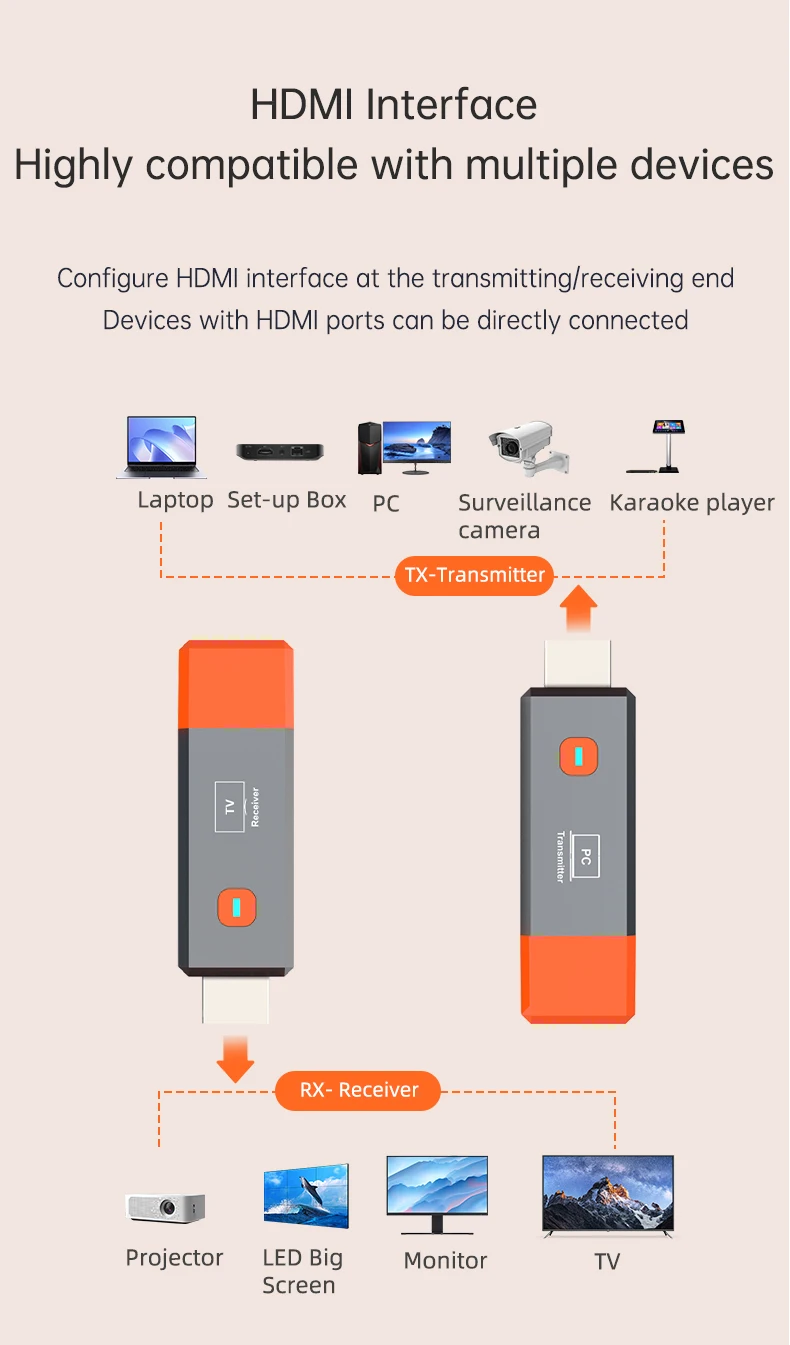 HDMI Interface
Highly compatible with multiple devices

Configure HDMI interface at the transmitting/receiving end
Devices with HDMI ports can be directly connected

Laptop
Set-up Box
PC
Surveillance camera
Karaoke player

TX-Transmitter

TV
Receiver

PC
Transmitter

RX- Receiver

Projector
LED Big Screen
Monitor
TV