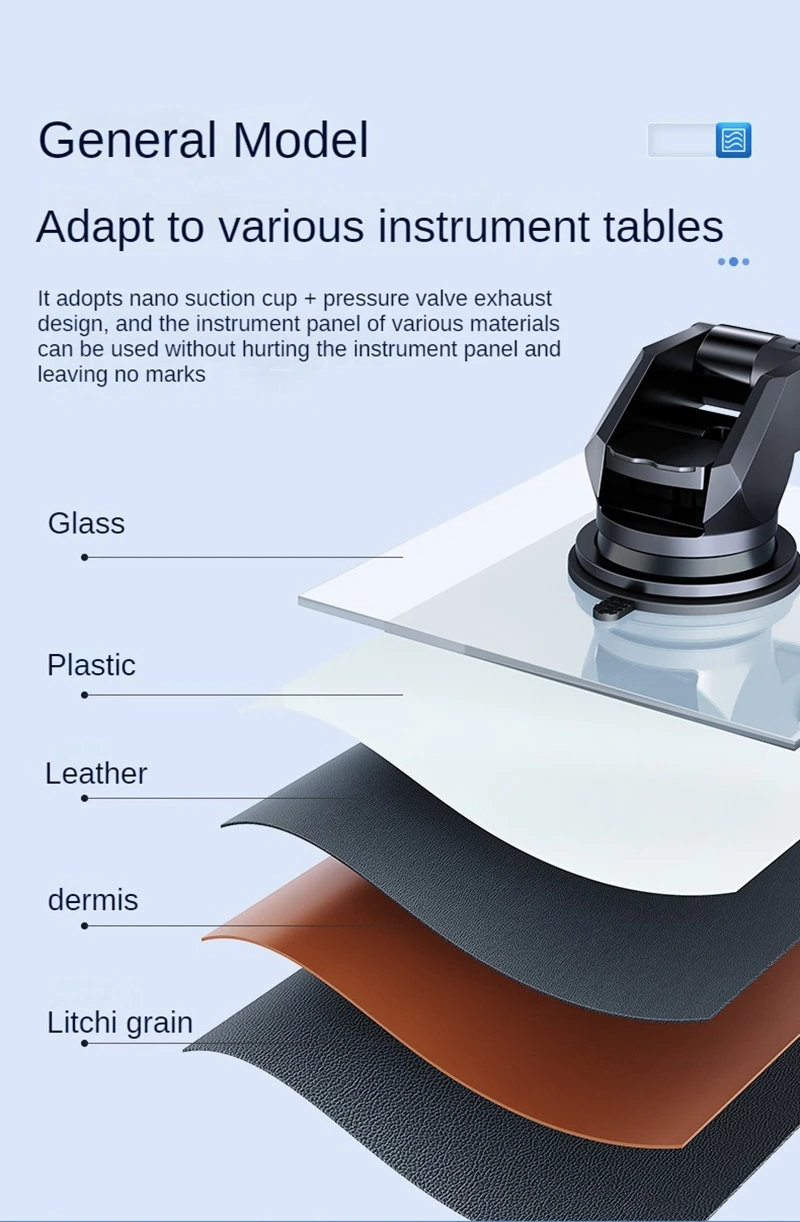 General Model

Adapt to various instrument tables

It adopts nano suction cup + pressure valve exhaust design, and the instrument panel of various materials can be used without hurting the instrument panel and leaving no marks

Glass

Plastic

Leather

dermis

Litchi grain