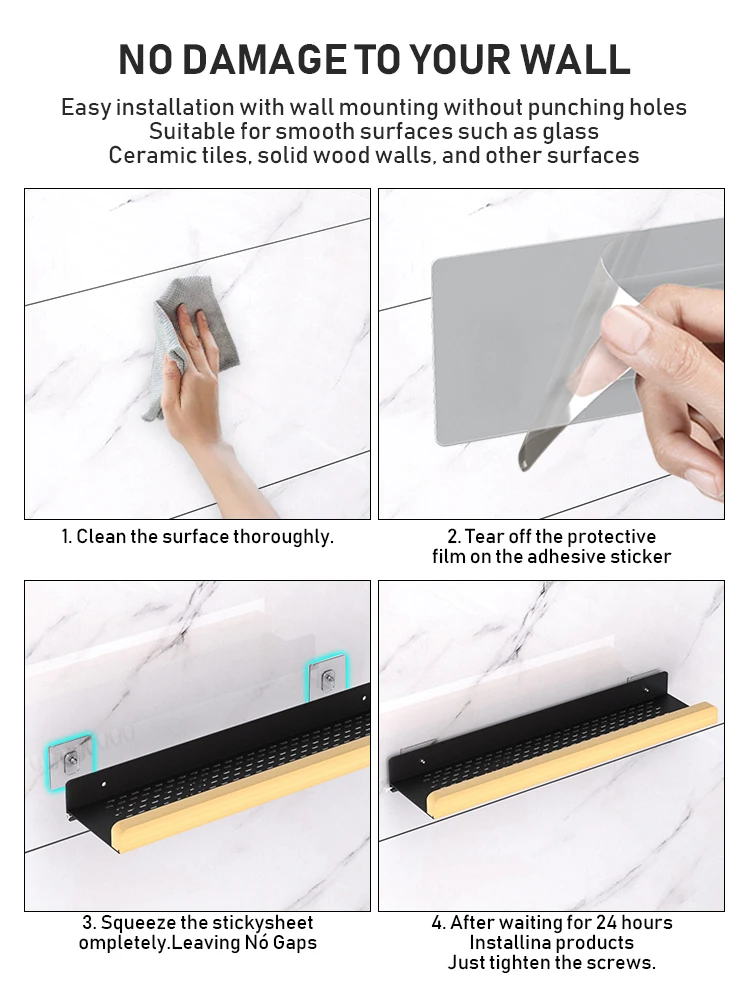 NO DAMAGE TO YOUR WALL

Easy installation with wall mounting without punching holes
Suitable for smooth surfaces such as glass
Ceramic tiles, solid wood walls, and other surfaces

1. Clean the surface thoroughly.

2. Tear off the protective film on the adhesive sticker

3. Squeeze the stickysheet ompletely.Leaving Nó Gaps

4. After waiting for 24 hours Installina products Just tighten the screws.