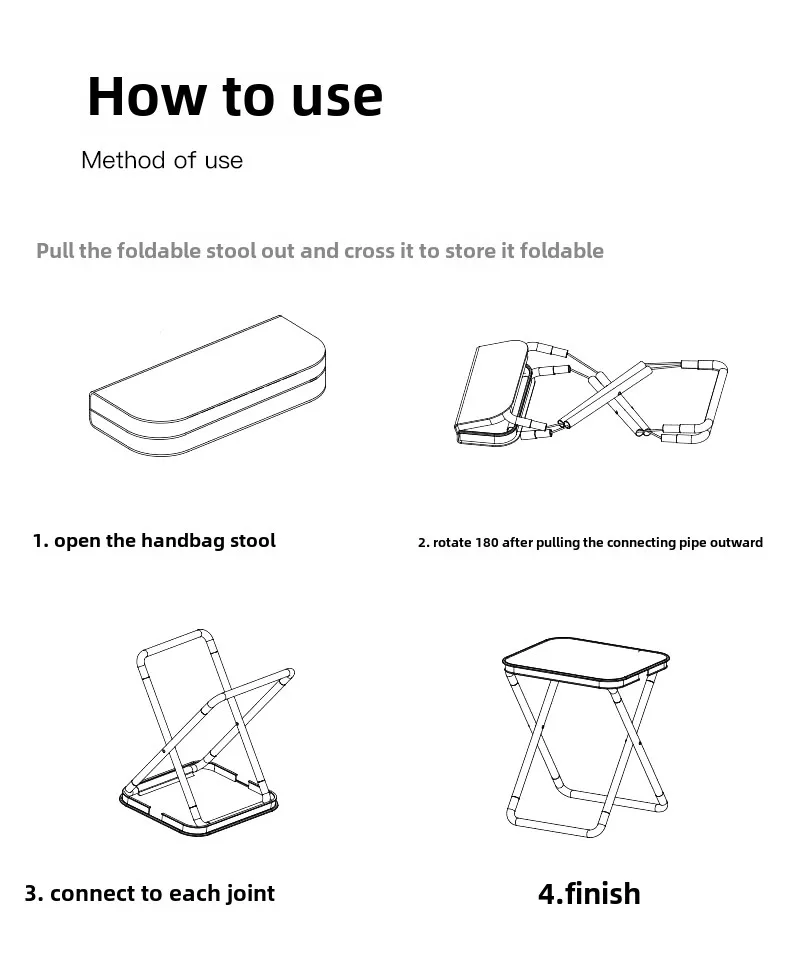 How to use

Method of use

Pull the foldable stool out and cross it to store it foldable

1. open the handbag stool

2. rotate 180 after pulling the connecting pipe outward

3. connect to each joint

4.finish