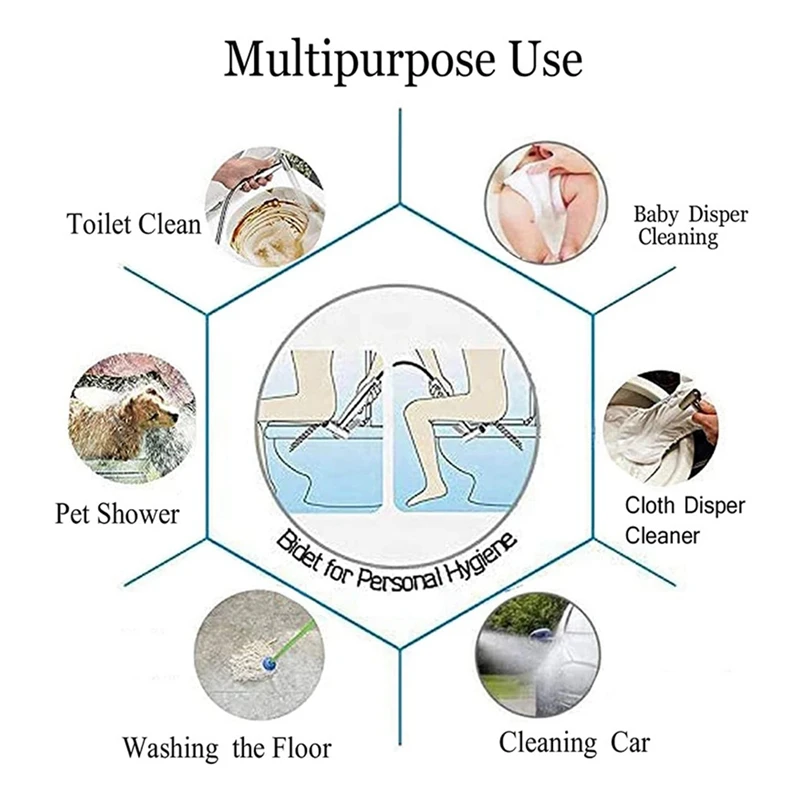 Multipurpose Use

Toilet Clean

Baby Disper Cleaning

Pet Shower

Bidet for Personal Hygiene

Cloth Disper Cleaner

Washing the Floor

Cleaning Car