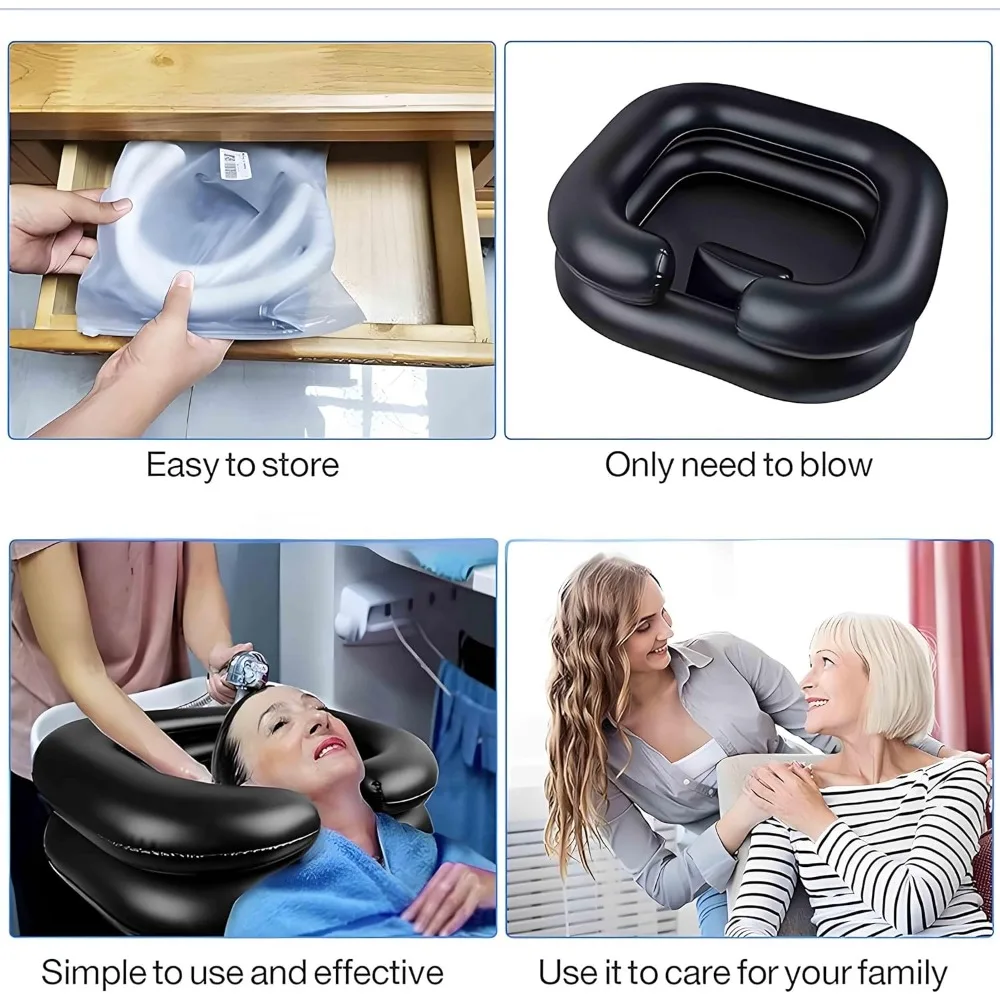 Easy to store

Only need to blow

Simple to use and effective

Use it to care for your family