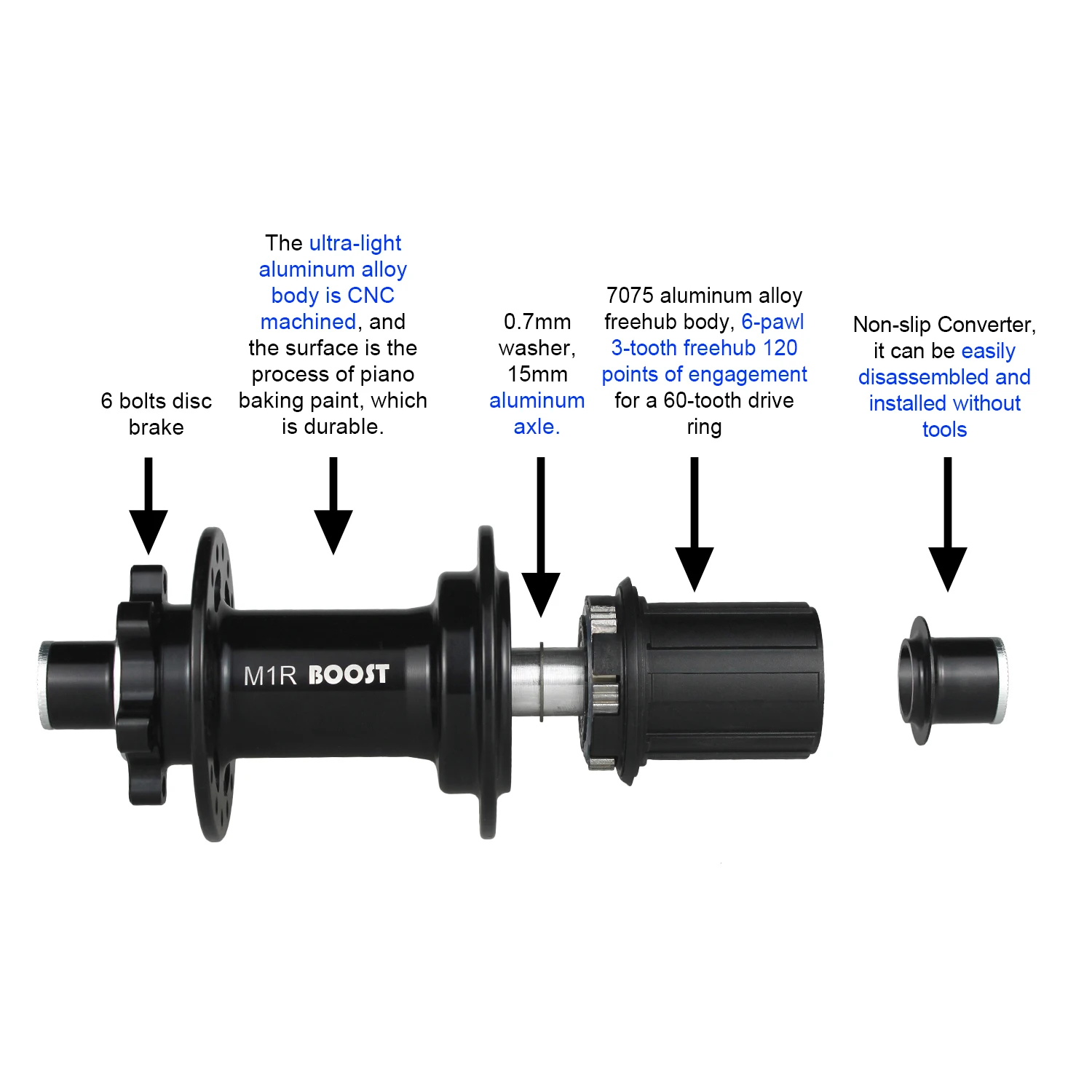 6 bolts disc brake

The ultra-light aluminum alloy body is CNC machined, and the surface is the process of piano baking paint, which is durable.

0.7mm washer, 15mm aluminum axle.

7075 aluminum alloy freehub body, 6-pawl 3-tooth freehub 120 points of engagement for a 60-tooth drive ring

Non-slip Converter, it can be easily disassembled and installed without tools

M1R BOOST