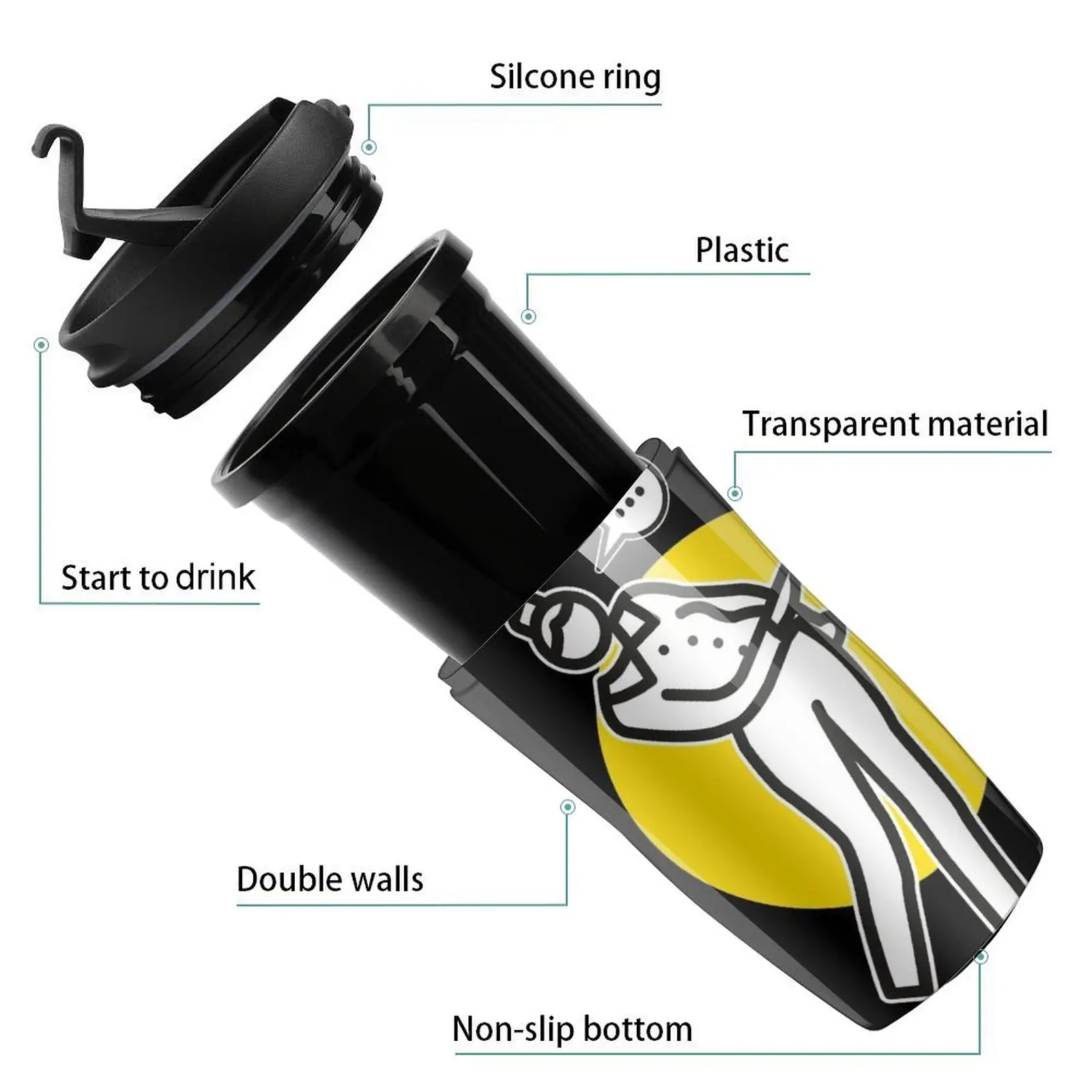 Silcone ring

Plastic

Transparent material

Start to drink

Double walls

Non-slip bottom