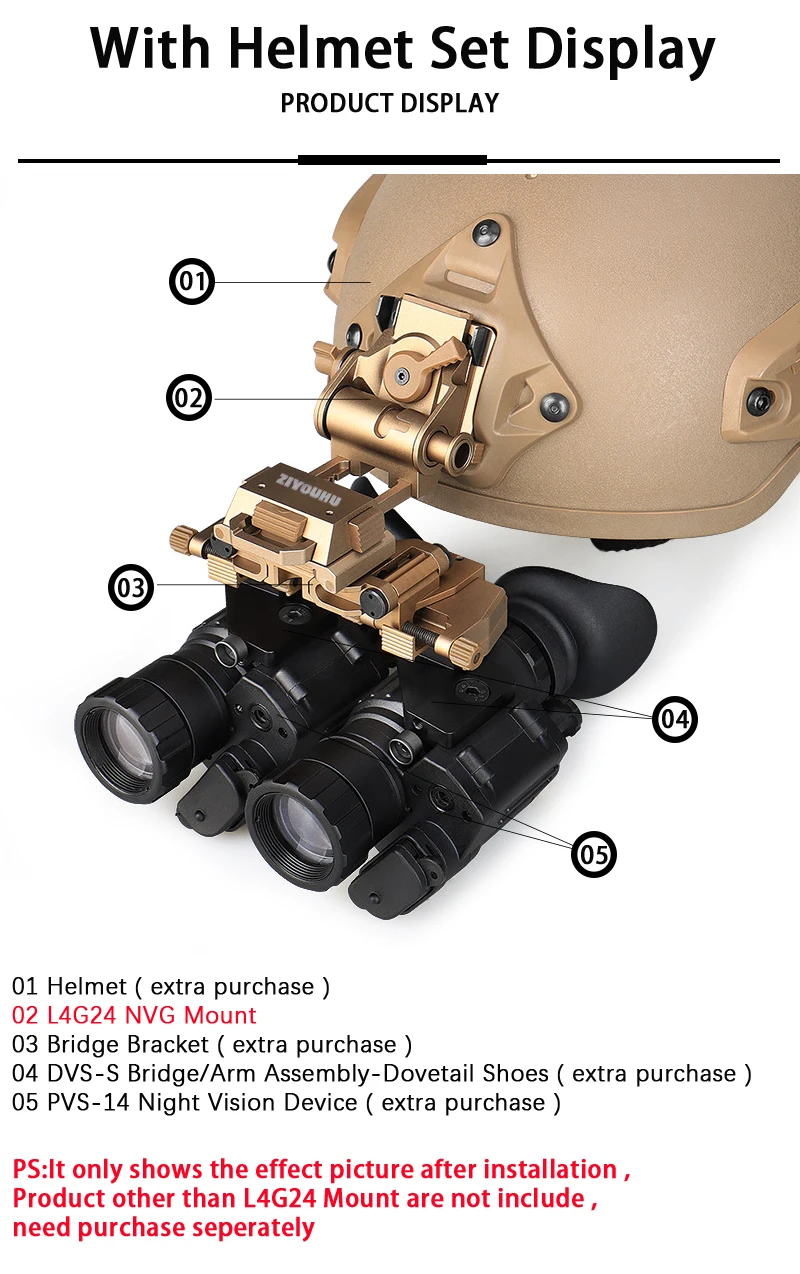 With Helmet Set Display

PRODUCT DISPLAY

01

02

ZIYOUHU

03

04

05

01 Helmet ( extra purchase )
02 L4G24 NVG Mount
03 Bridge Bracket ( extra purchase )
04 DVS-S Bridge/Arm Assembly-Dovetail Shoes ( extra purchase )
05 PVS-14 Night Vision Device ( extra purchase )

PS:It only shows the effect picture after installation , Product other than L4G24 Mount are not include , need purchase seperately