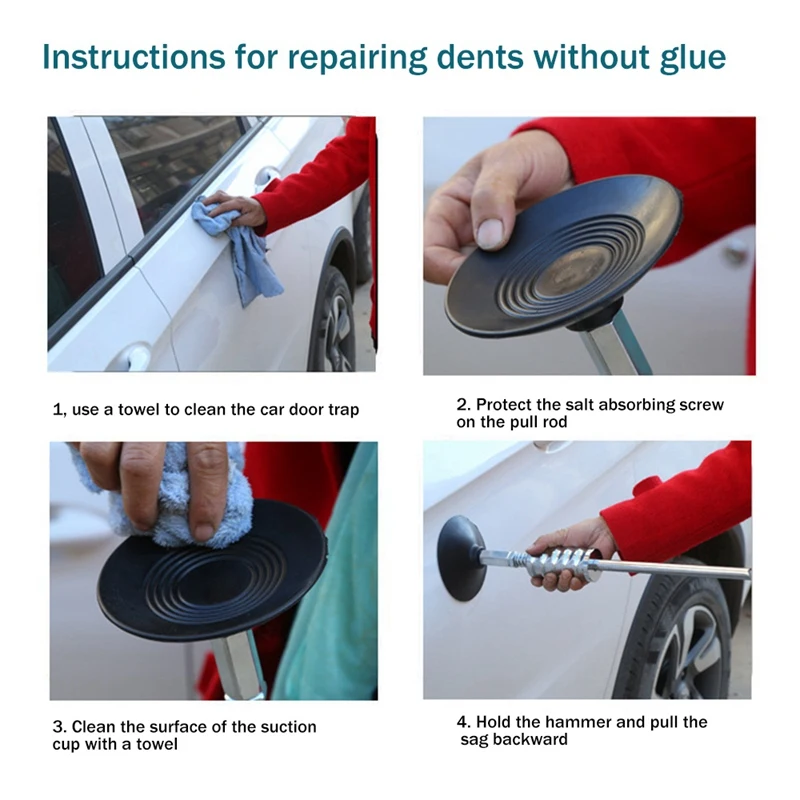 Instructions for repairing dents without glue

1, use a towel to clean the car door trap

2. Protect the salt absorbing screw on the pull rod

3. Clean the surface of the suction cup with a towel

4. Hold the hammer and pull the sag backward