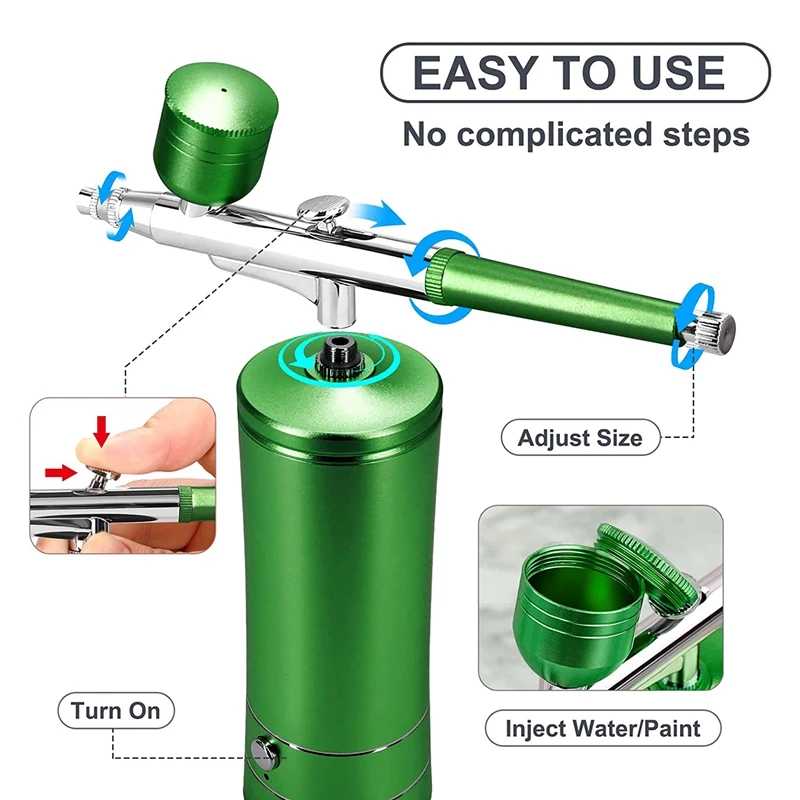 EASY TO USE
No complicated steps

Adjust Size

Turn On

Inject Water/Paint