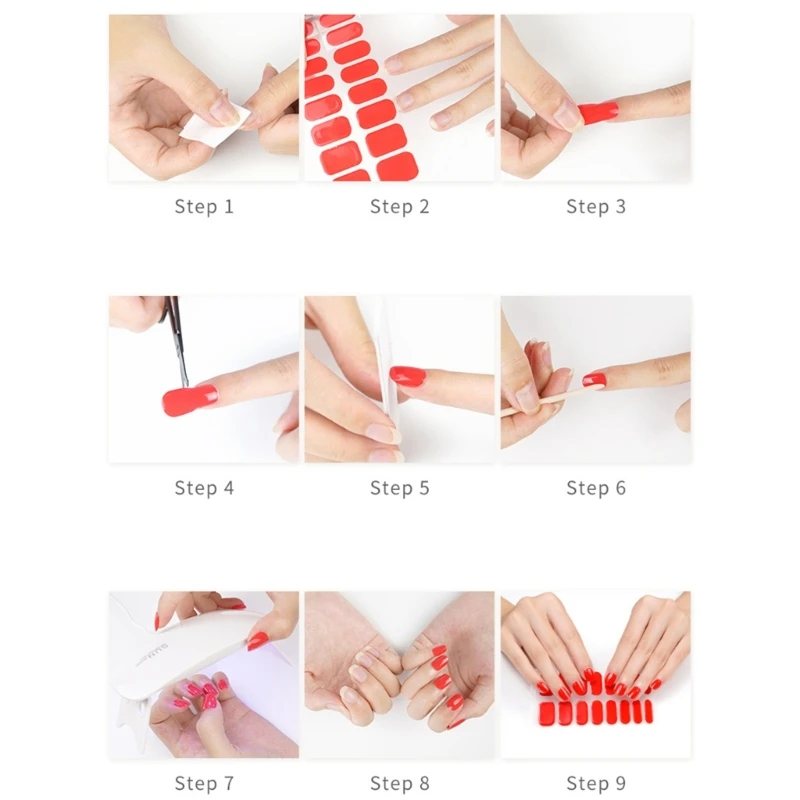 Step 1

Step 2

Step 3

Step 4

Step 5

Step 6

Step 7

Step 8

Step 9