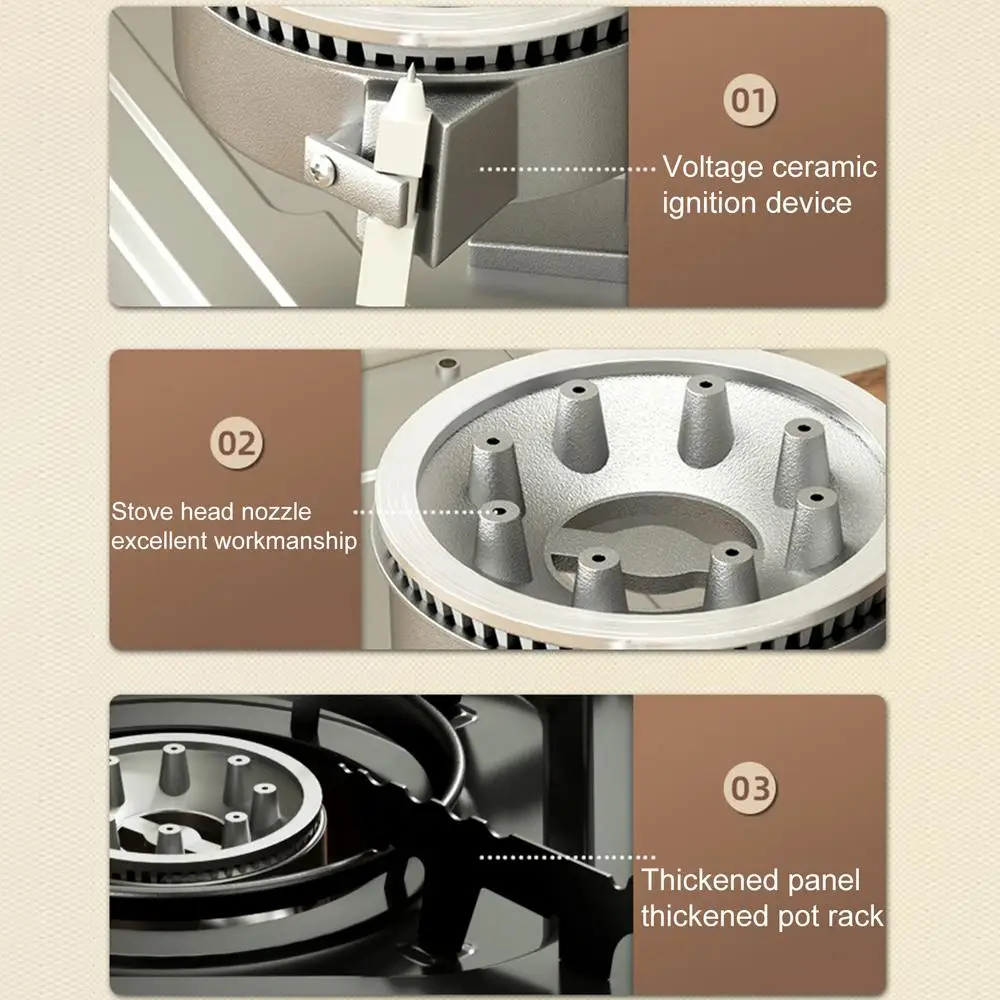 01

Voltage ceramic ignition device

02

Stove head nozzle excellent workmanship

03

Thickened panel thickened pot rack