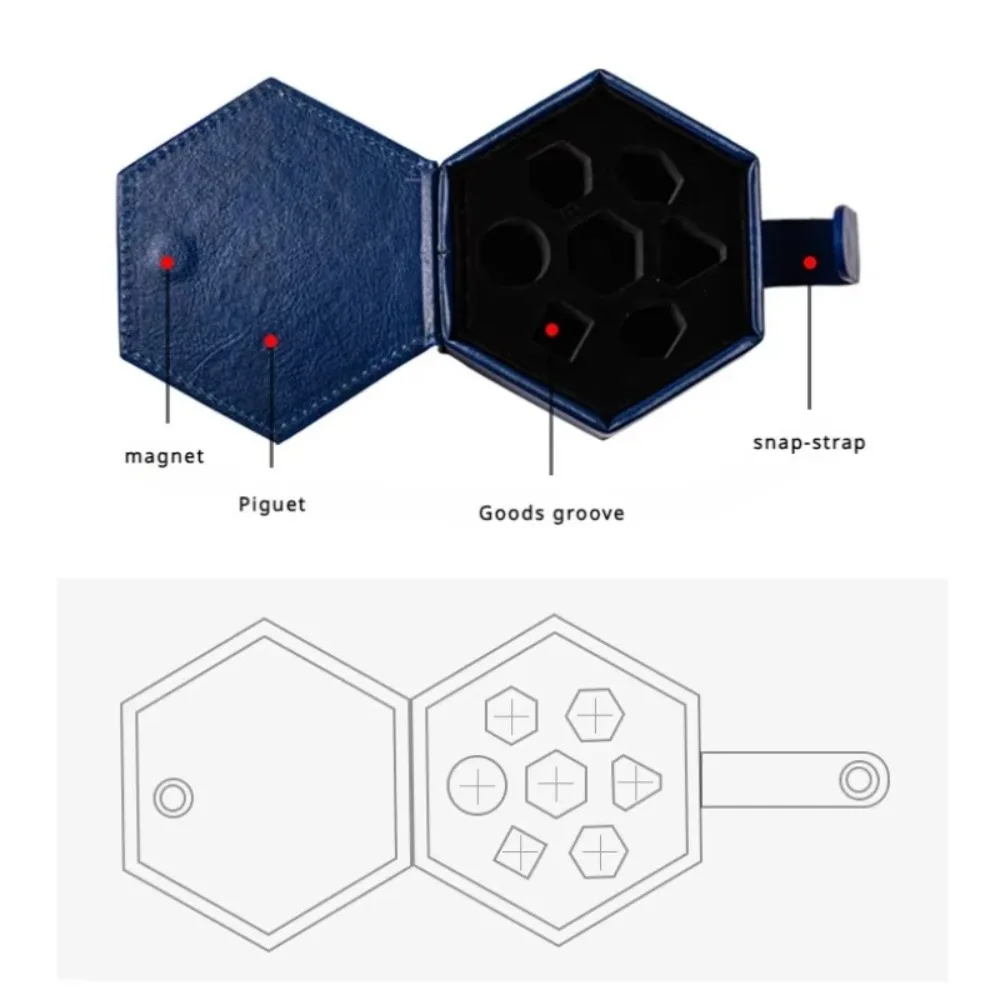 magnet

Piguet

Goods groove

snap-strap