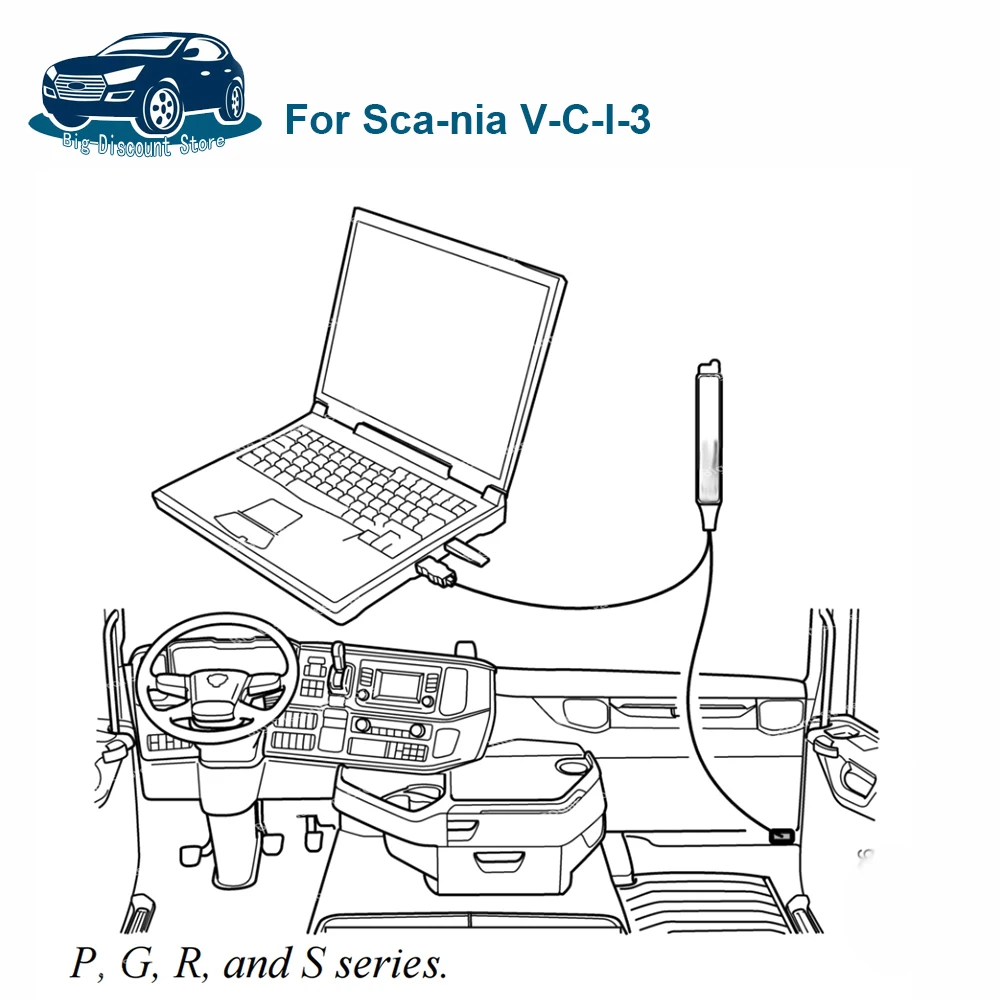 Big Discount Store

For Sca-nia V-C-I-3

P, G, R, and S series.