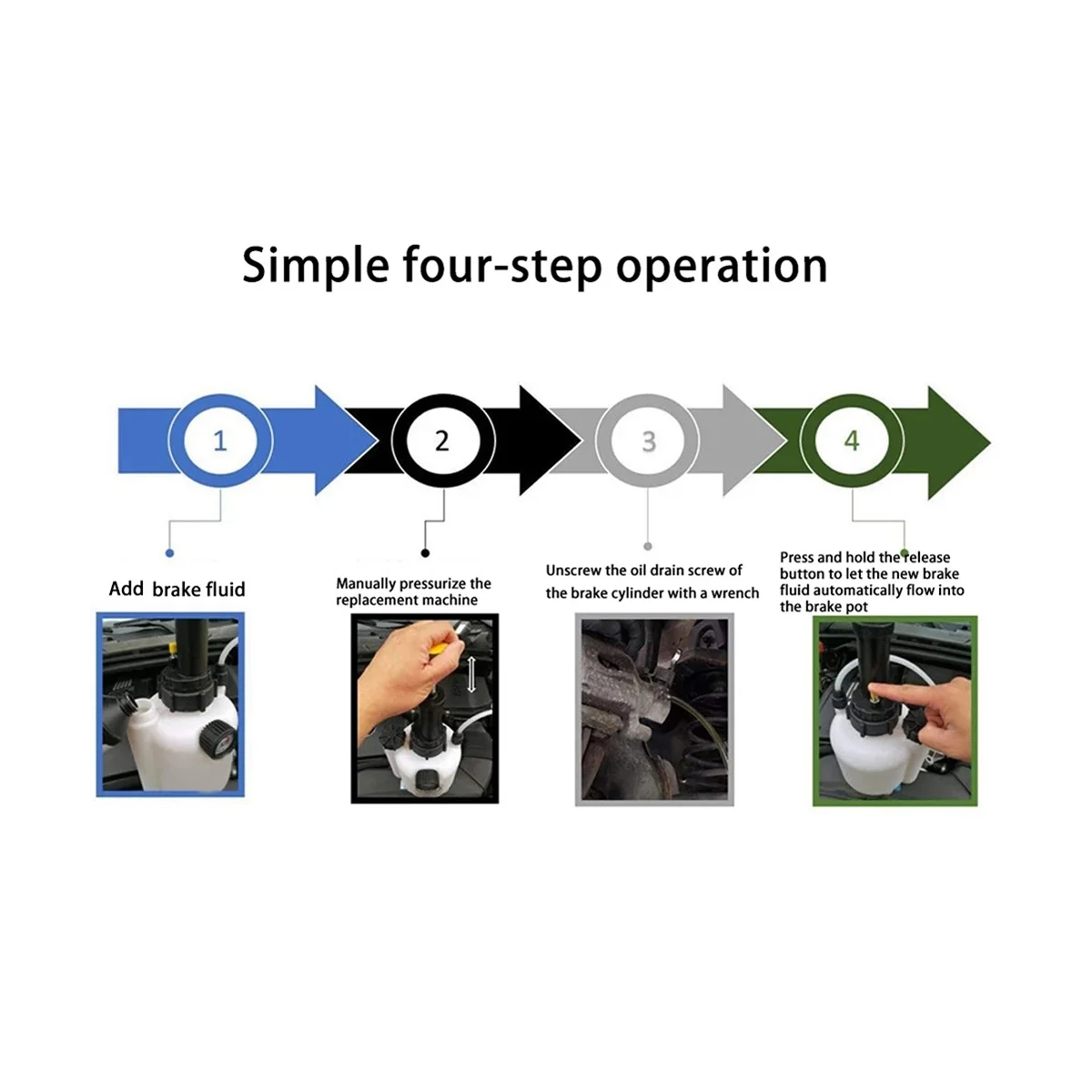 Simple four-step operation

1

2

3

4

Add brake fluid

Manually pressurize the replacement machine

Unscrew the oil drain screw of the brake cylinder with a wrench

Press and hold the release button to let the new brake fluid automatically flow into the brake pot