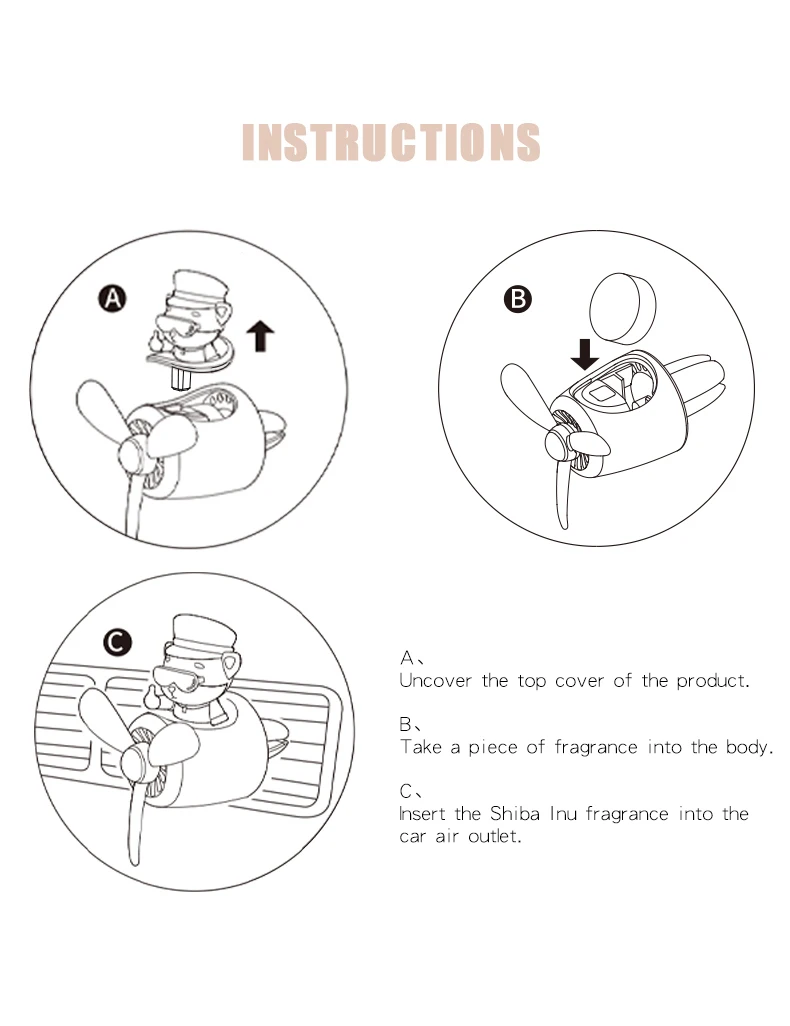 INSTRUCTIONS

A

B

C

A、
Uncover the top cover of the product.

B、
Take a piece of fragrance into the body.

C、
Insert the Shiba Inu fragrance into the car air outlet.