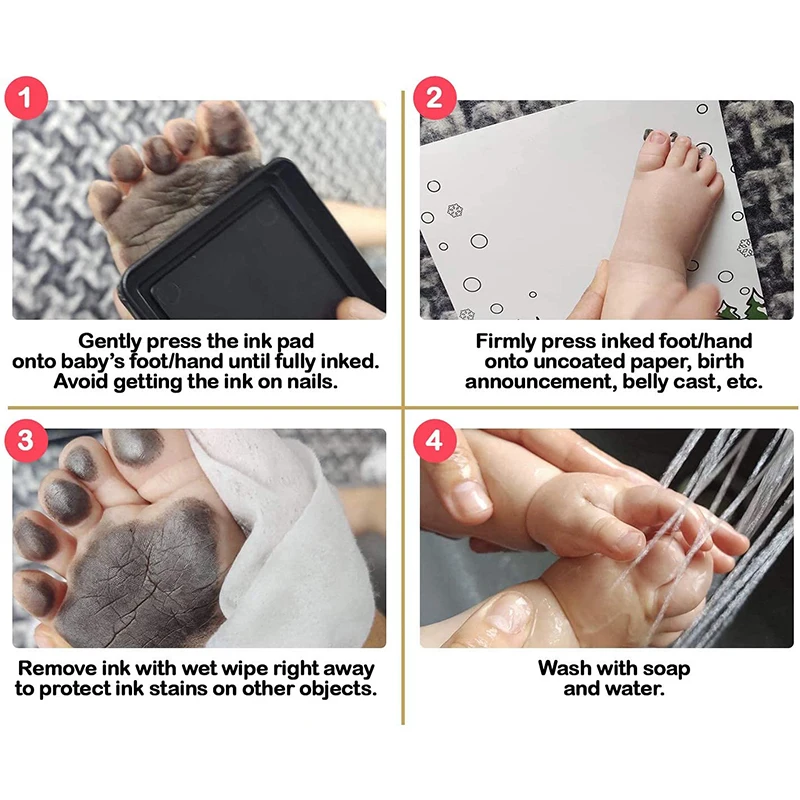 1

Gently press the ink pad onto baby's foot/hand until fully inked. Avoid getting the ink on nails.

2

Firmly press inked foot/hand onto uncoated paper, birth announcement, belly cast, etc.

3

Remove ink with wet wipe right away to protect ink stains on other objects.

4

Wash with soap and water.