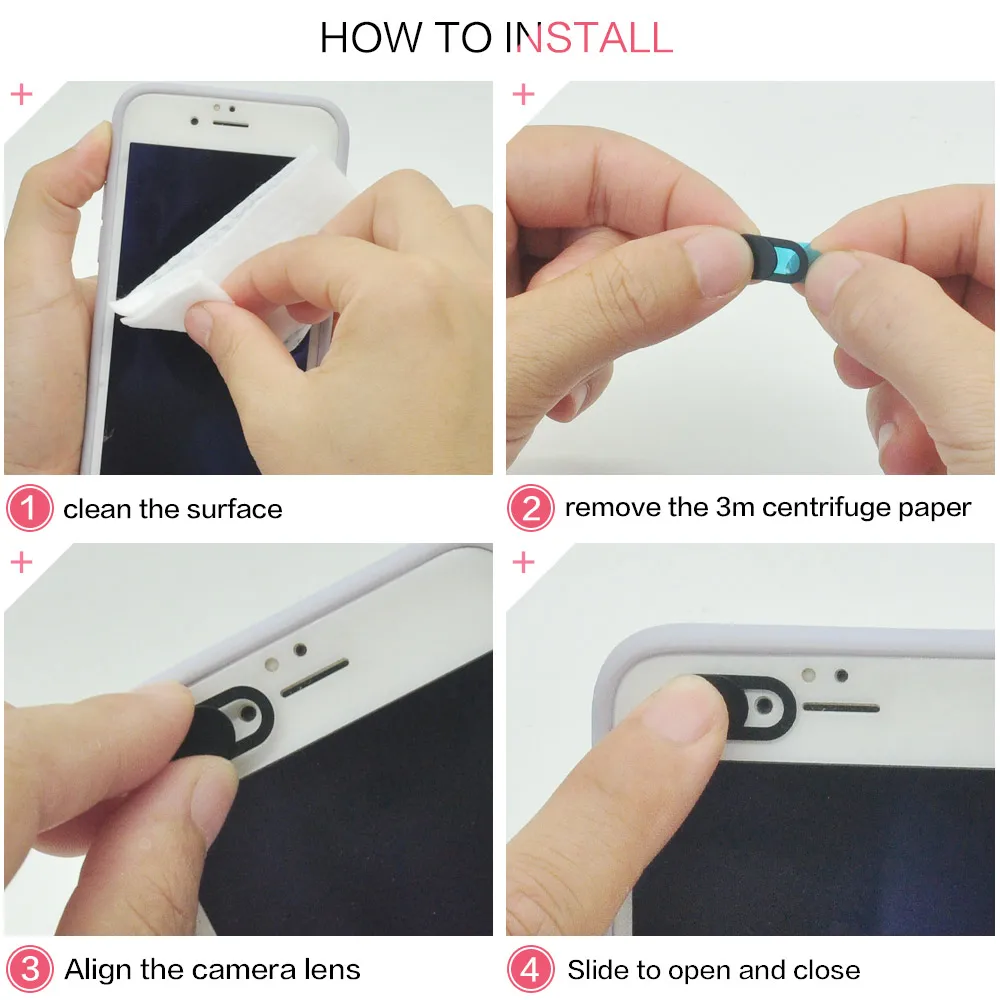 HOW TO INSTALL

1 clean the surface

2 remove the 3m centrifuge paper

3 Align the camera lens

4 Slide to open and close