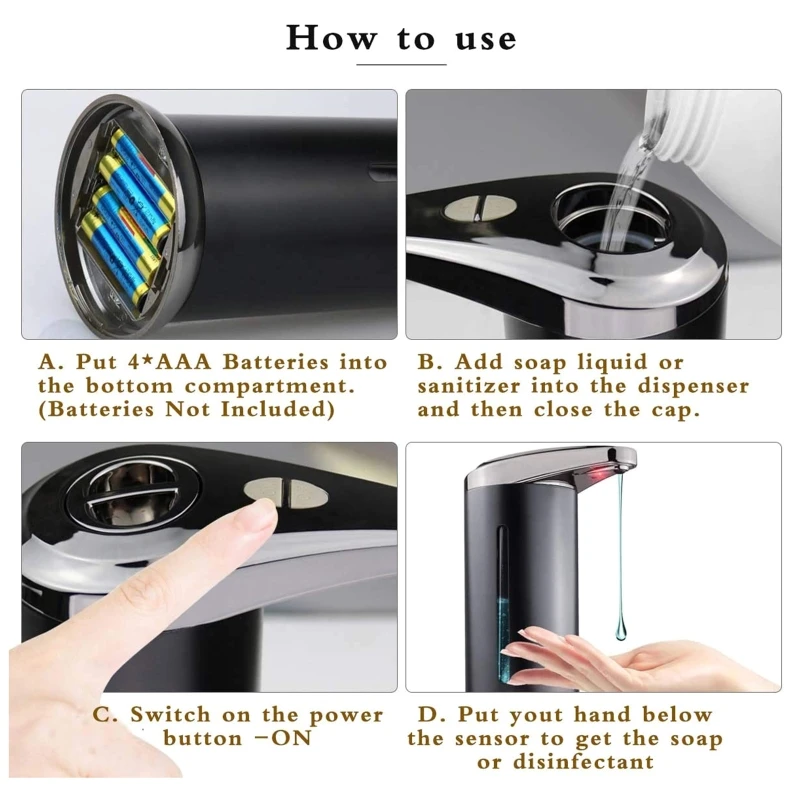 How to use

A. Put 4*AAA Batteries into the bottom compartment. (Batteries Not Included)

B. Add soap liquid or sanitizer into the dispenser and then close the cap.

C. Switch on the power button -ON

D. Put yout hand below the sensor to get the soap or disinfectant