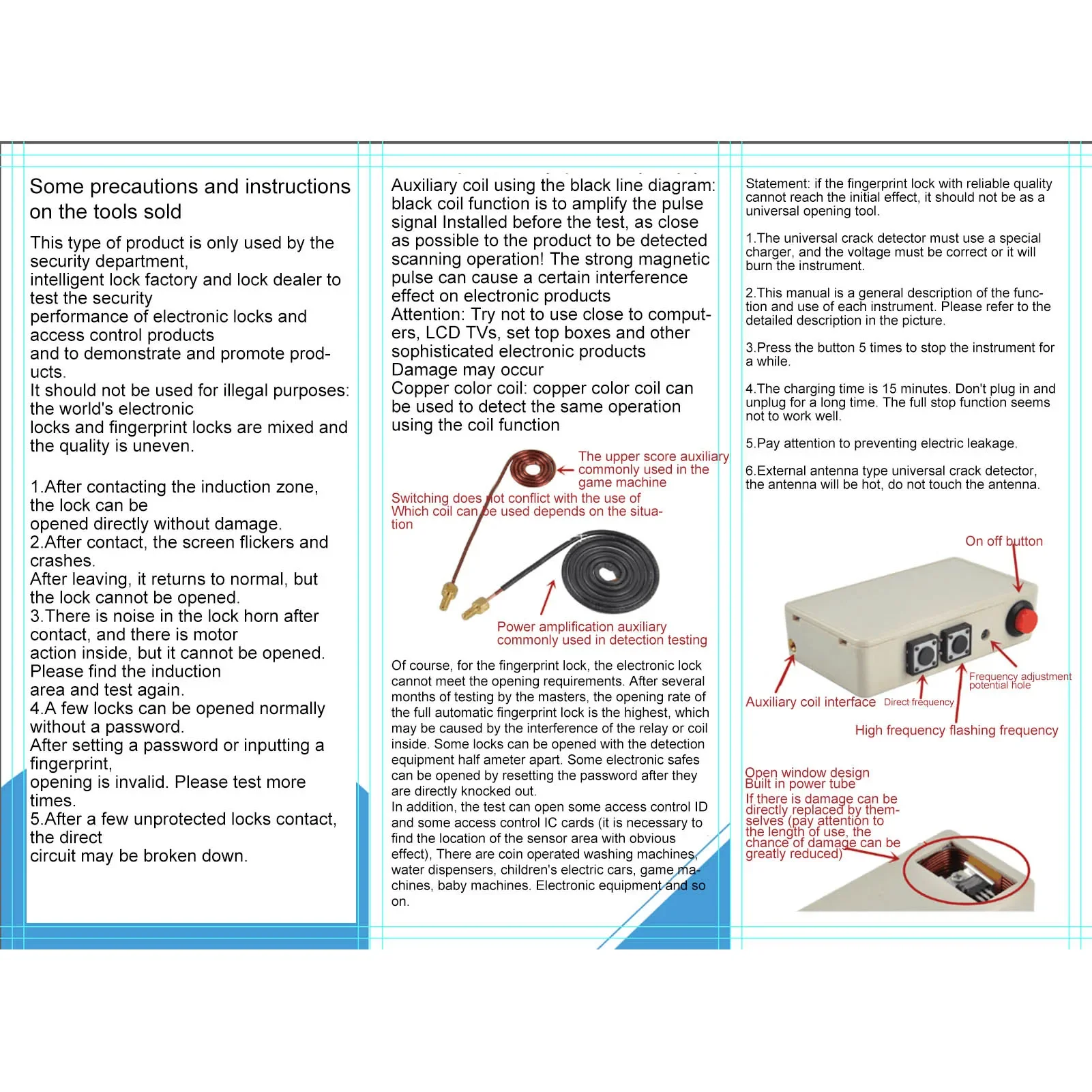 Some precautions and instructions on the tools sold

This type of product is only used by the security department, intelligent lock factory and lock dealer to test the security performance of electronic locks and access control products and to demonstrate and promote products.
It should not be used for illegal purposes: the world's electronic locks and fingerprint locks are mixed and the quality is uneven.

1.After contacting the induction zone, the lock can be opened directly without damage.
2.After contact, the screen flickers and crashes.
After leaving, it returns to normal, but the lock cannot be opened.
3.There is noise in the lock horn after contact, and there is motor action inside, but it cannot be opened. Please find the induction area and test again.
4.A few locks can be opened normally without a password.
After setting a password or inputting a fingerprint, opening is invalid. Please test more times.
5.After a few unprotected locks contact, the direct circuit may be broken down.

Auxiliary coil using the black line diagram: black coil function is to amplify the pulse signal Installed before the test, as close as possible to the product to be detected scanning operation! The strong magnetic pulse can cause a certain interference effect on electronic products
Attention: Try not to use close to computers, LCD TVs, set top boxes and other sophisticated electronic products
Damage may occur
Copper color coil: copper color coil can be used to detect the same operation using the coil function

The upper score auxiliary commonly used in the game machine
Switching does not conflict with the use of Which coil can be used depends on the situation
Power amplification auxiliary commonly used in detection testing

Of course, for the fingerprint lock, the electronic lock cannot meet the opening requirements. After several months of testing by the masters, the opening rate of the full automatic fingerprint lock is the highest, which may be caused by the interference of the relay or coil inside. Some locks can be opened with the detection equipment half ameter apart. Some electronic safes can be opened by resetting the password after they are directly knocked out.
In addition, the test can open some access control ID and some access control IC cards (it is necessary to find the location of the sensor area with obvious effect), There are coin operated washing machines, water dispensers, children's electric cars, game machines, baby machines. Electronic equipment and so on.

Statement: if the fingerprint lock with reliable quality cannot reach the initial effect, it should not be as a universal opening tool.

1.The universal crack detector must use a special charger, and the voltage must be correct or it will burn the instrument.

2.This manual is a general description of the function and use of each instrument. Please refer to the detailed description in the picture.

3.Press the button 5 times to stop the instrument for a while.

4.The charging time is 15 minutes. Don't plug in and unplug for a long time. The full stop function seems not to work well.

5.Pay attention to preventing electric leakage.

6.External antenna type universal crack detector, the antenna will be hot, do not touch the antenna.

On off button
Frequency adjustment potential hole
Auxiliary coil interface
Direct frequency
High frequency flashing frequency

Open window design
Built in power tube
If there is damage can be directly replaced by themselves (pay attention to the length of use, the chance of damage can be greatly reduced)