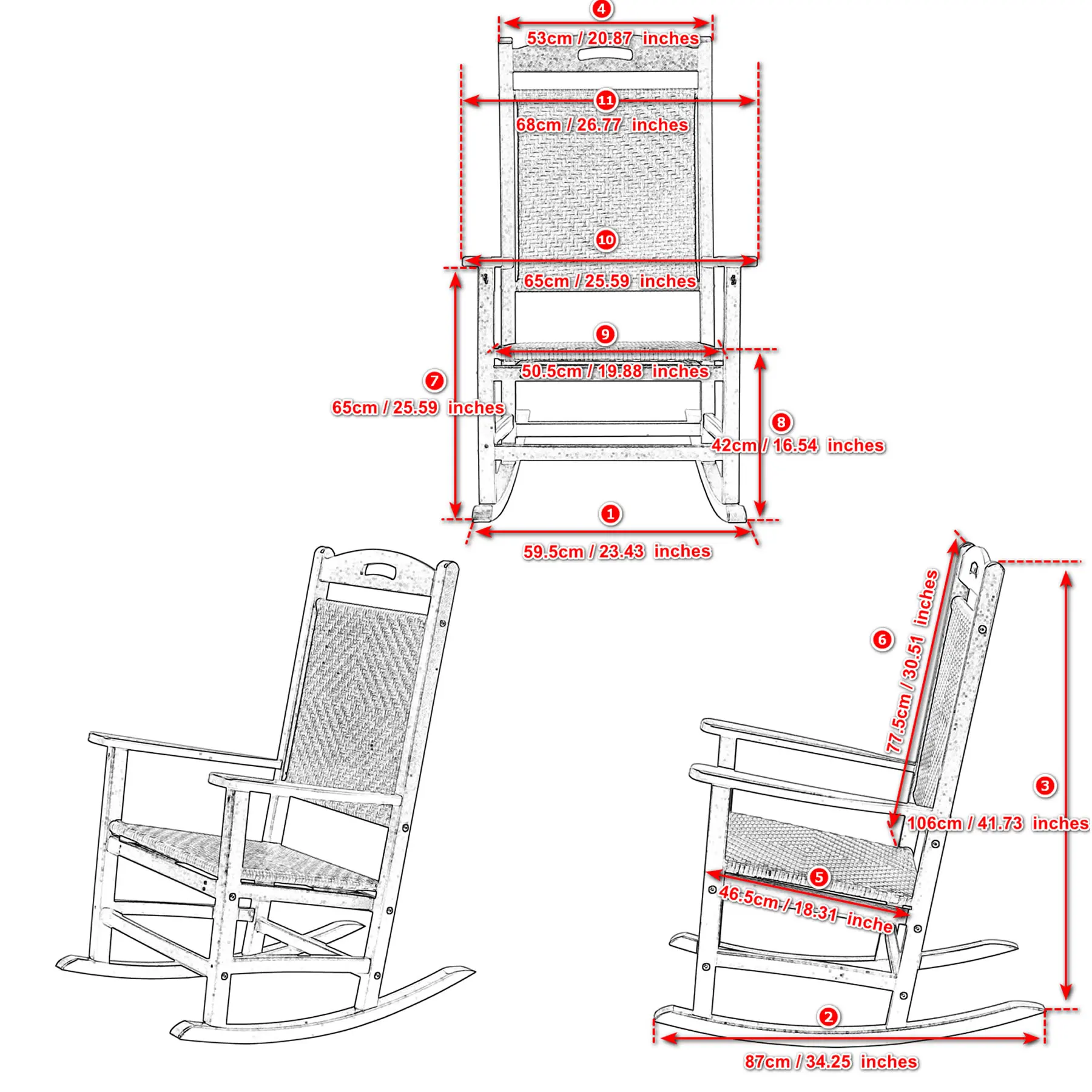 4
53cm / 20.87 inches

11
68cm / 26.77 inches

10
65cm / 25.59 inches

9
50.5cm / 19.88 inches

7
65cm / 25.59 inches

8
42cm / 16.54 inches

1
59.5cm / 23.43 inches

6
77.5cm / 30.51 inches

3
106cm / 41.73 inches

5
46.5cm / 18.31 inche

2
87cm / 34.25 inches