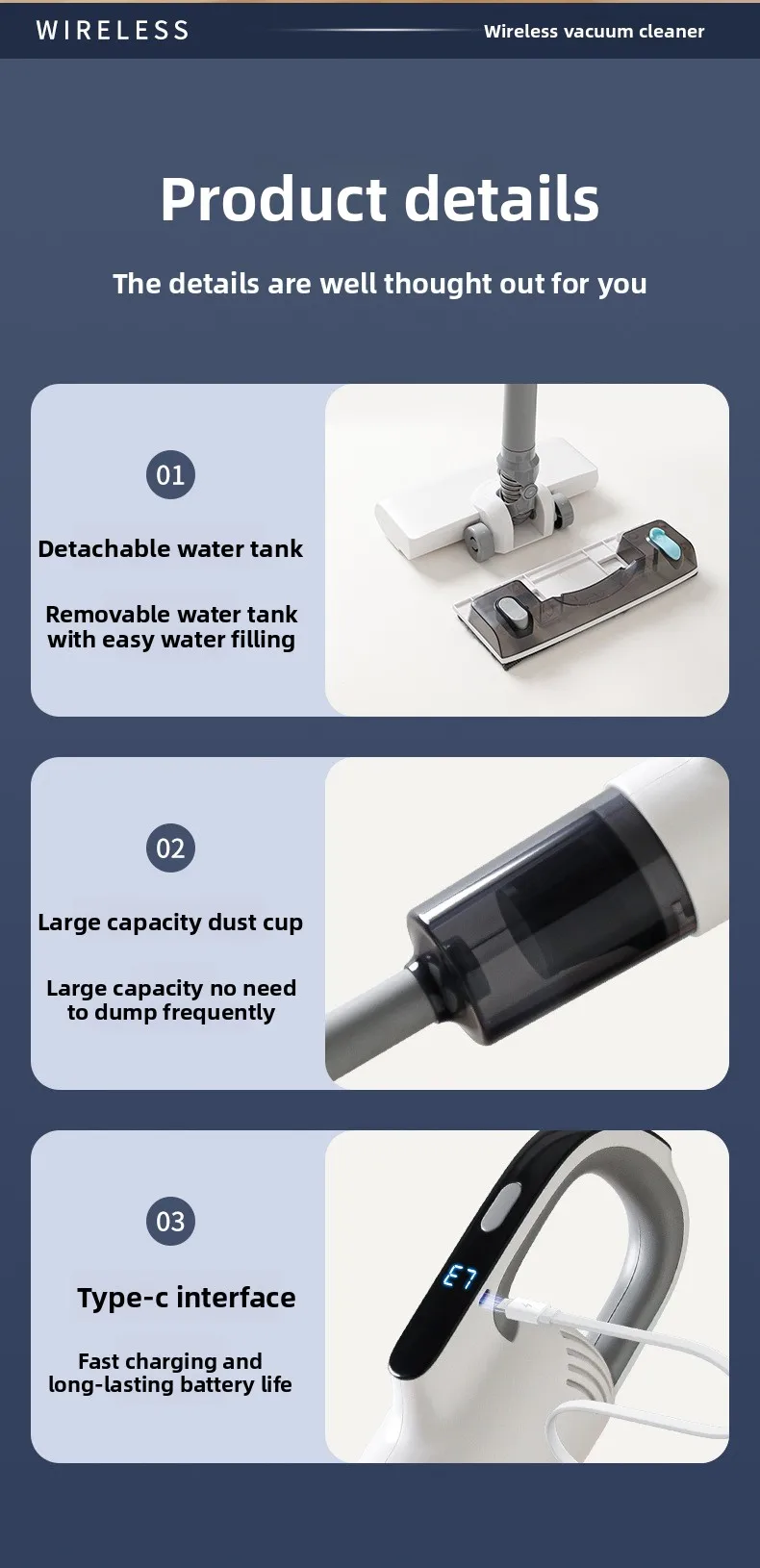 WIRELESS

Wireless vacuum cleaner

Product details

The details are well thought out for you

01

Detachable water tank

Removable water tank with easy water filling

02

Large capacity dust cup

Large capacity no need to dump frequently

03

Type-c interface

Fast charging and long-lasting battery life

E7