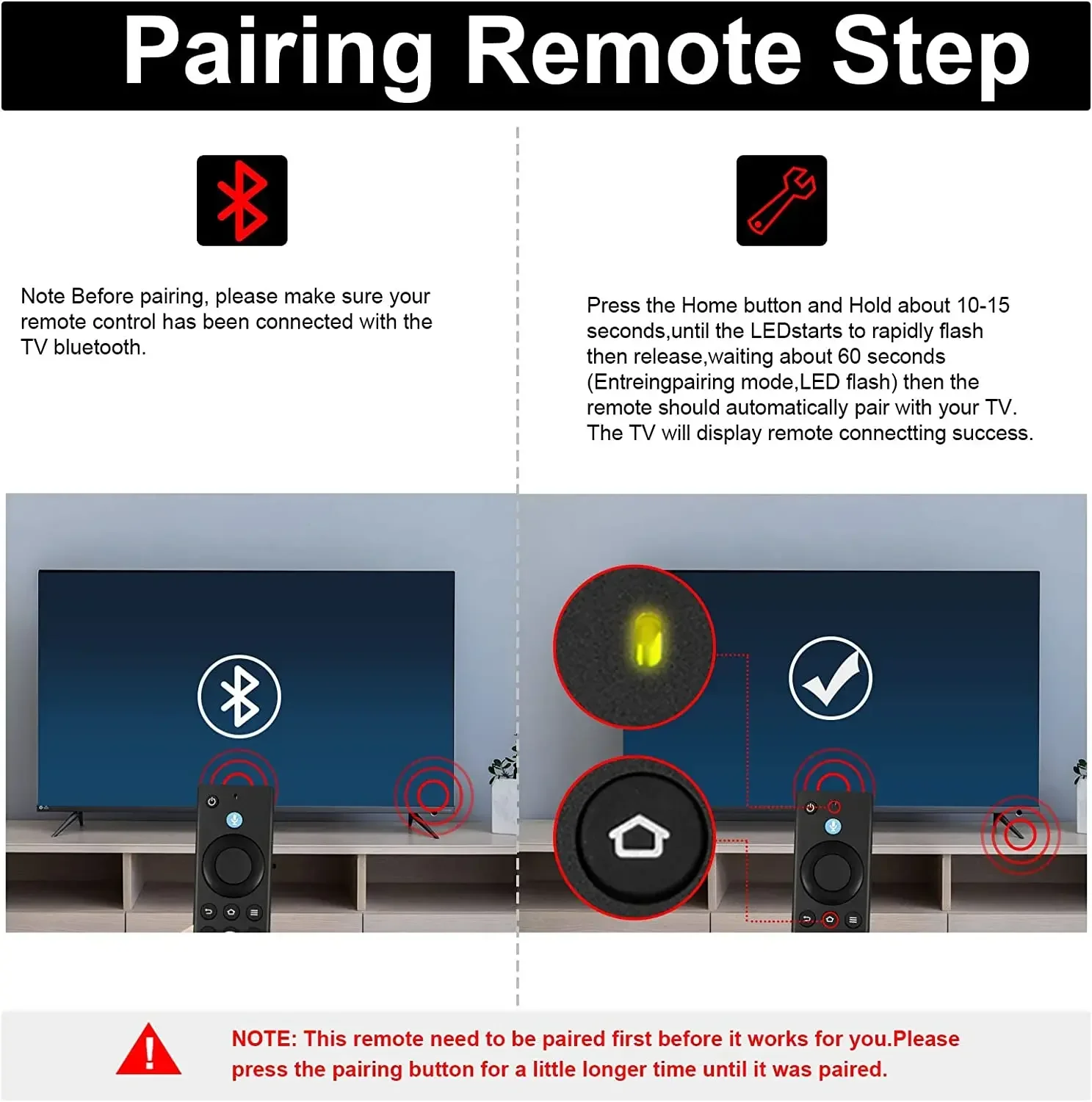 Pairing Remote Step

Note Before pairing, please make sure your remote control has been connected with the TV bluetooth.

Press the Home button and Hold about 10-15 seconds,until the LEDstarts to rapidly flash then release,waiting about 60 seconds (Entreingpairing mode,LED flash) then the remote should automatically pair with your TV. The TV will display remote connectting success.

NOTE: This remote need to be paired first before it works for you.Please press the pairing button for a little longer time until it was paired.