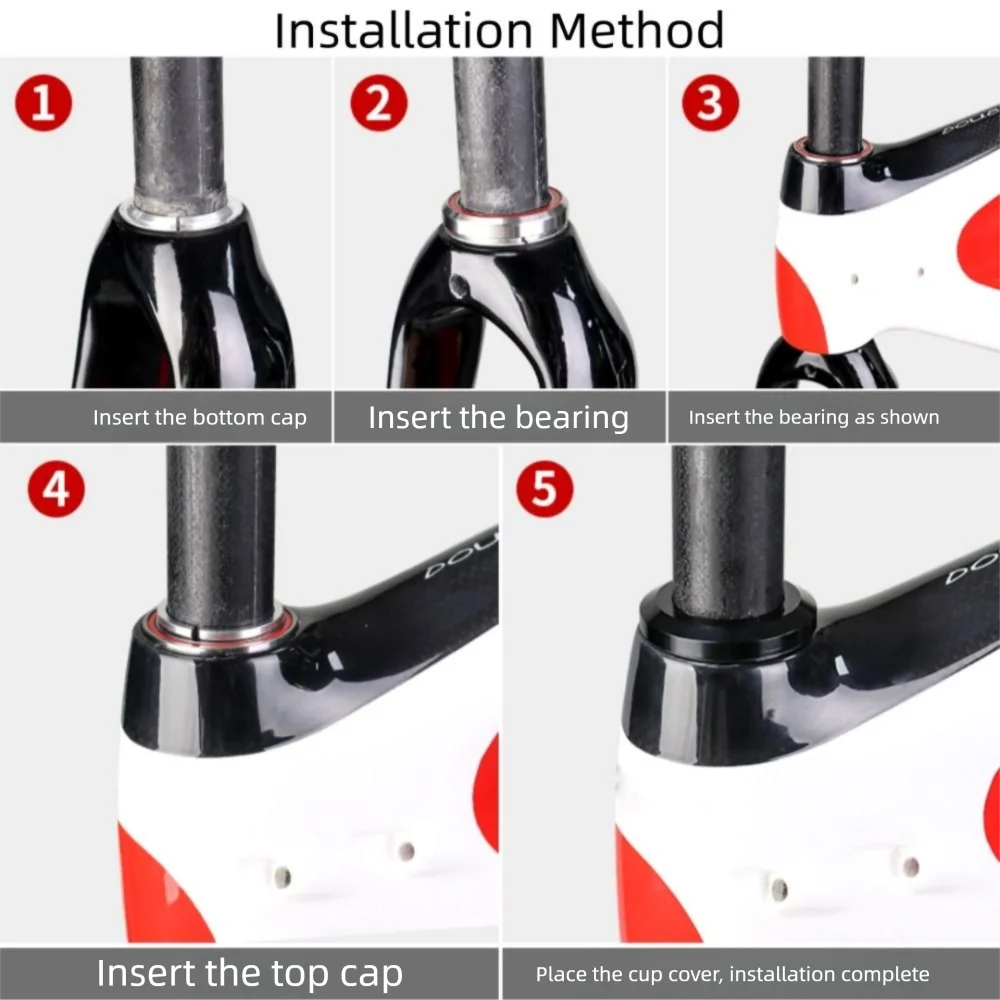 Installation Method

1

Insert the bottom cap

2

Insert the bearing

3

Insert the bearing as shown

4

Insert the top cap

5

Place the cup cover, installation complete