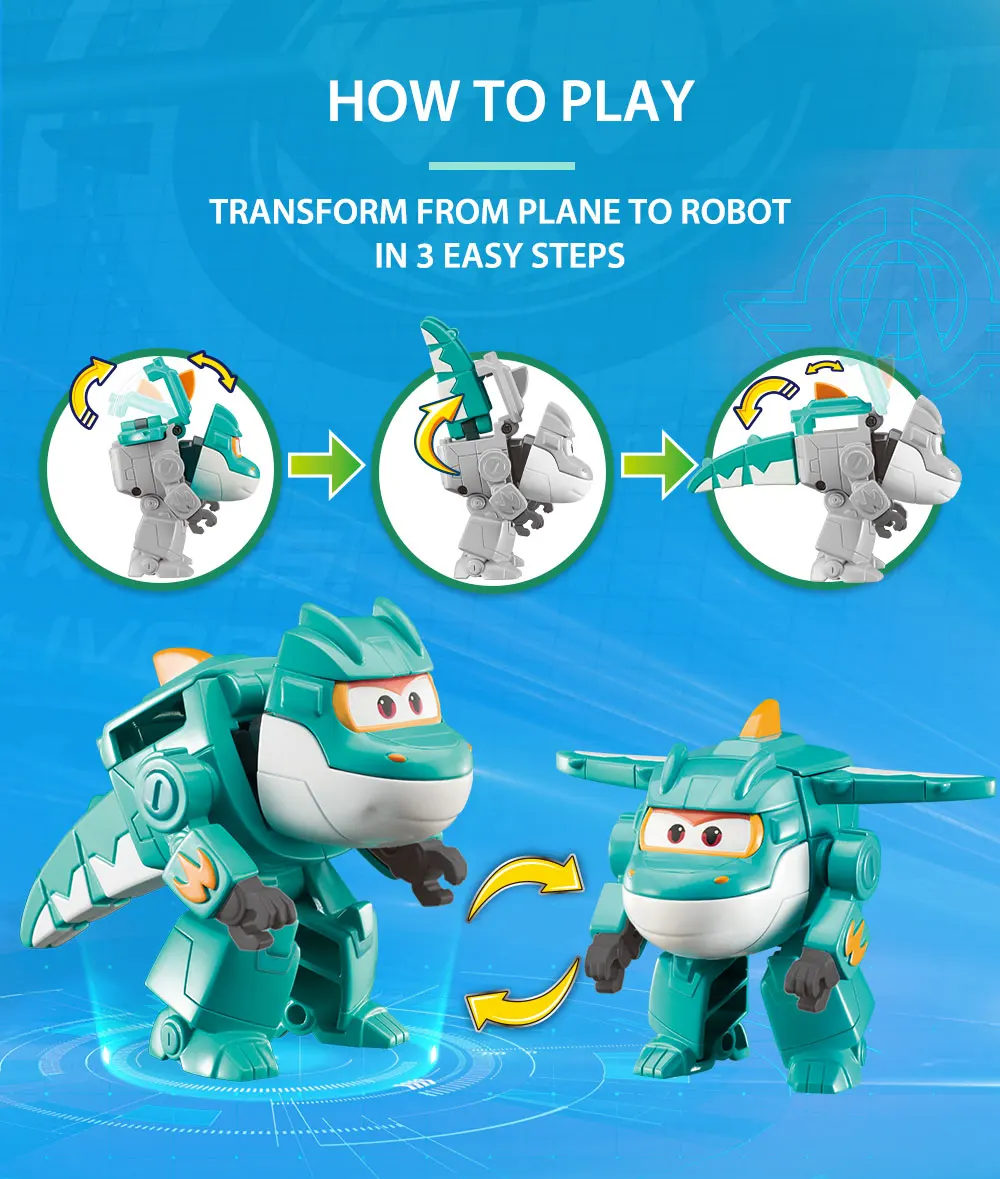 HOW TO PLAY

TRANSFORM FROM PLANE TO ROBOT IN 3 EASY STEPS