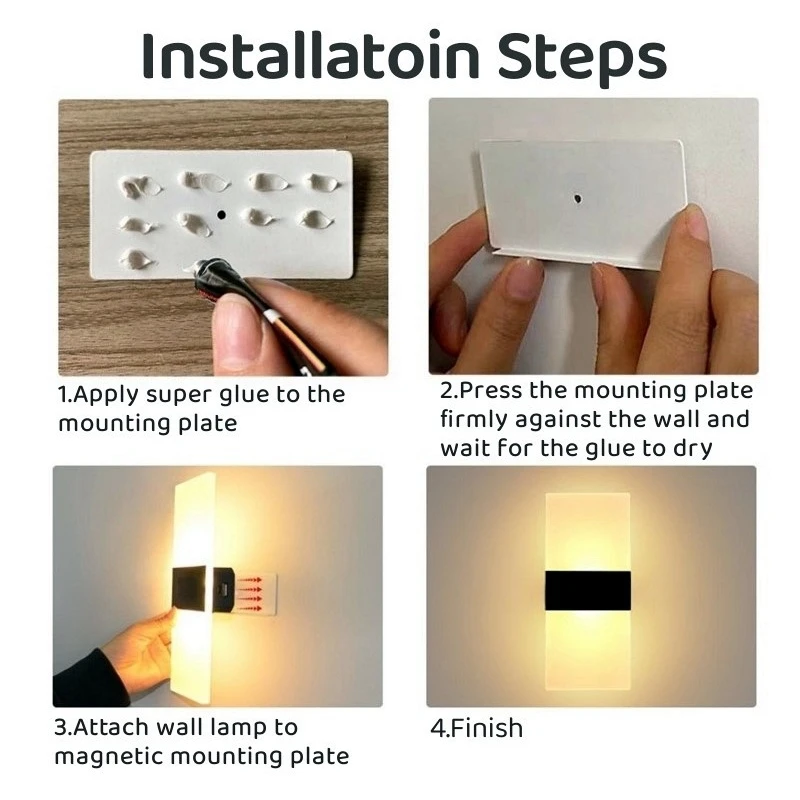 Installatoin Steps

1.Apply super glue to the mounting plate

2.Press the mounting plate firmly against the wall and wait for the glue to dry

3.Attach wall lamp to magnetic mounting plate

4.Finish