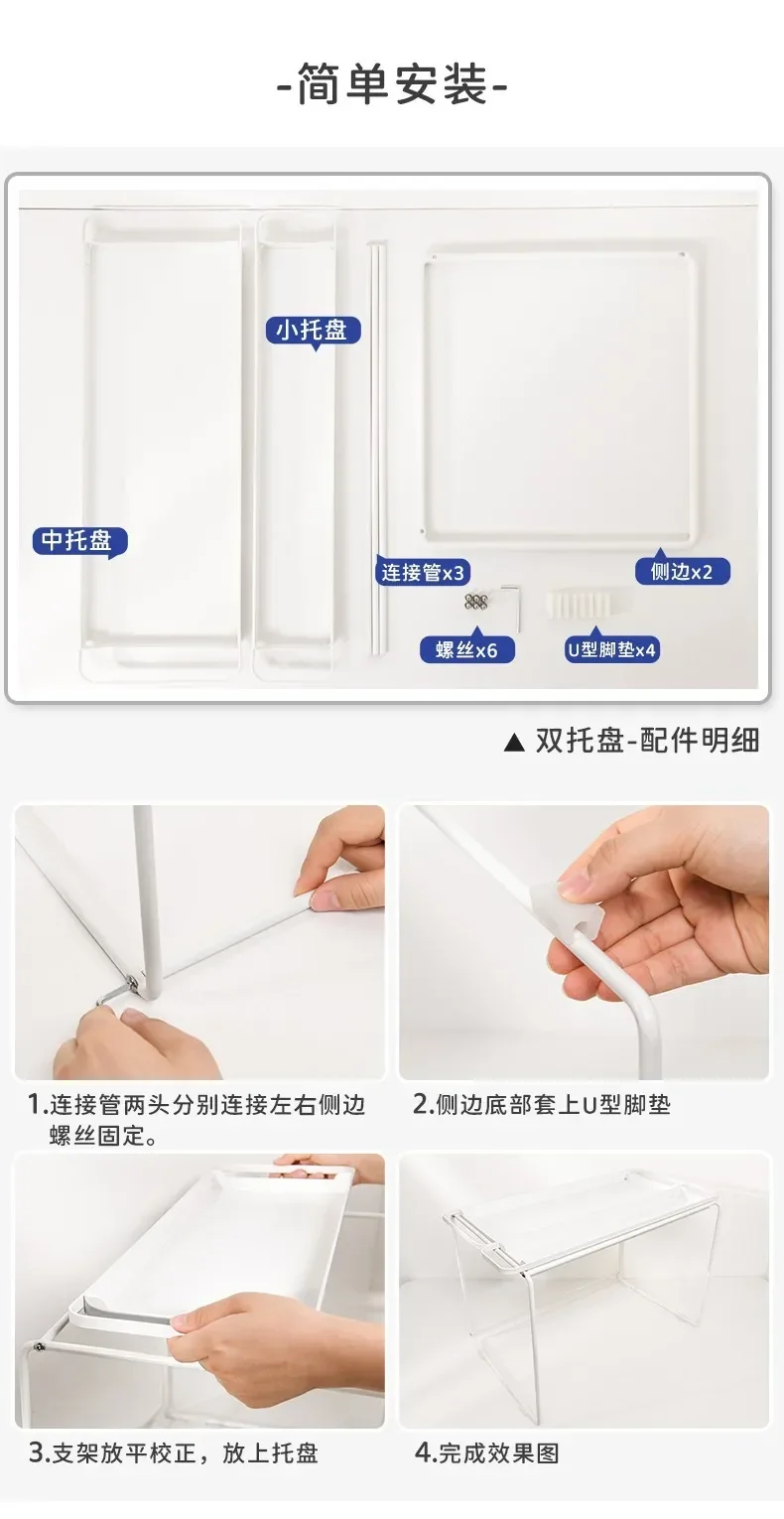 -简单安装-

小托盘

中托盘

连接管x3

侧边x2

螺丝x6

U型脚垫x4

▲ 双托盘-配件明细

1.连接管两头分别连接左右侧边螺丝固定。

2.侧边底部套上U型脚垫

3.支架放平校正，放上托盘

4.完成效果图