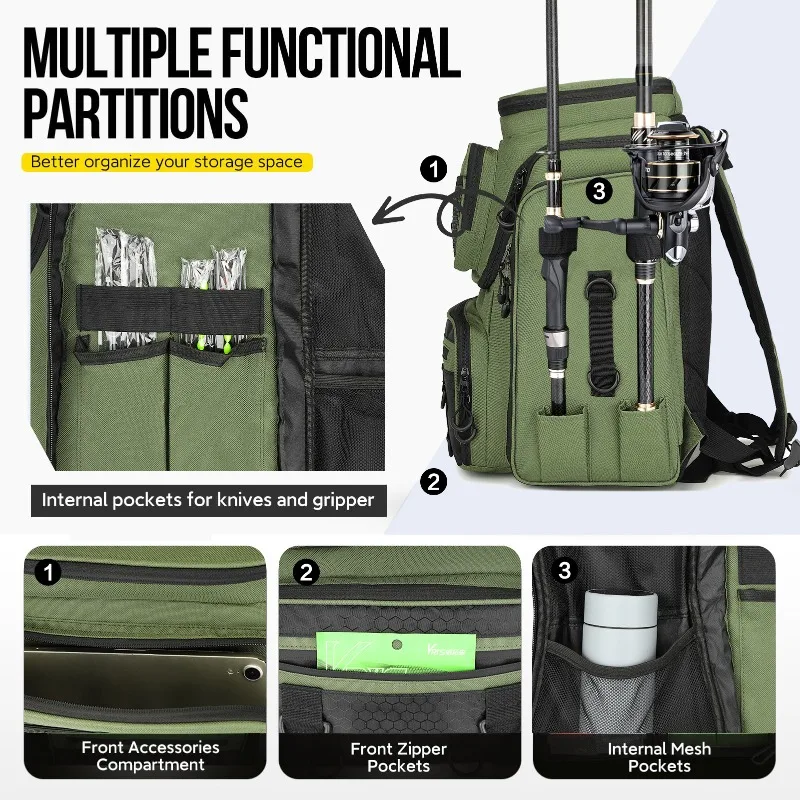 MULTIPLE FUNCTIONAL PARTITIONS

Better organize your storage space

1

3

2

Internal pockets for knives and gripper

1

Front Accessories Compartment

2

Front Zipper Pockets

3

Internal Mesh Pockets