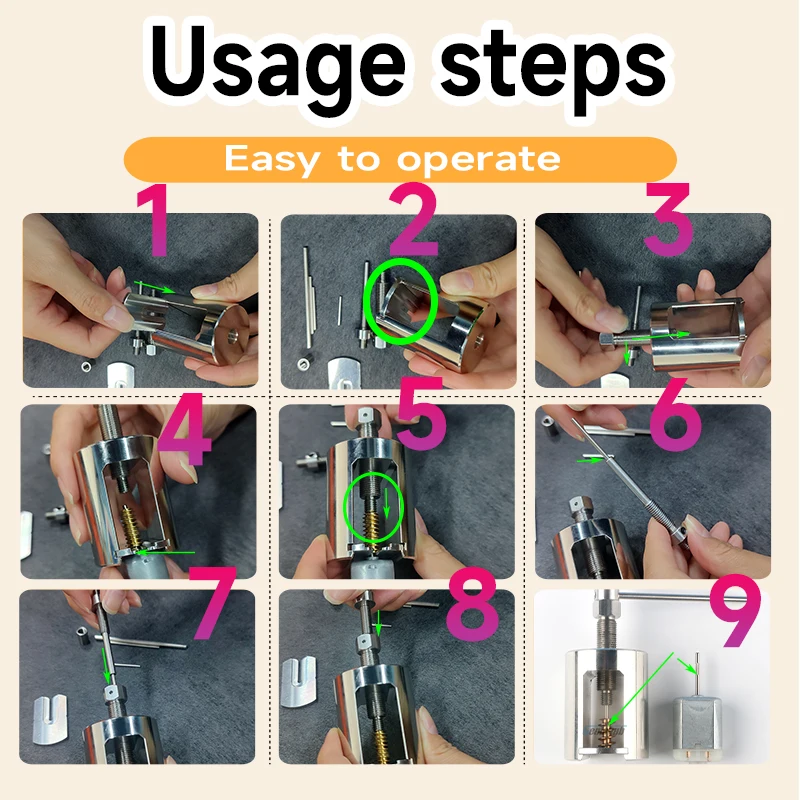 Usage steps

Easy to operate

1

2

3

4

5

6

7

8

9