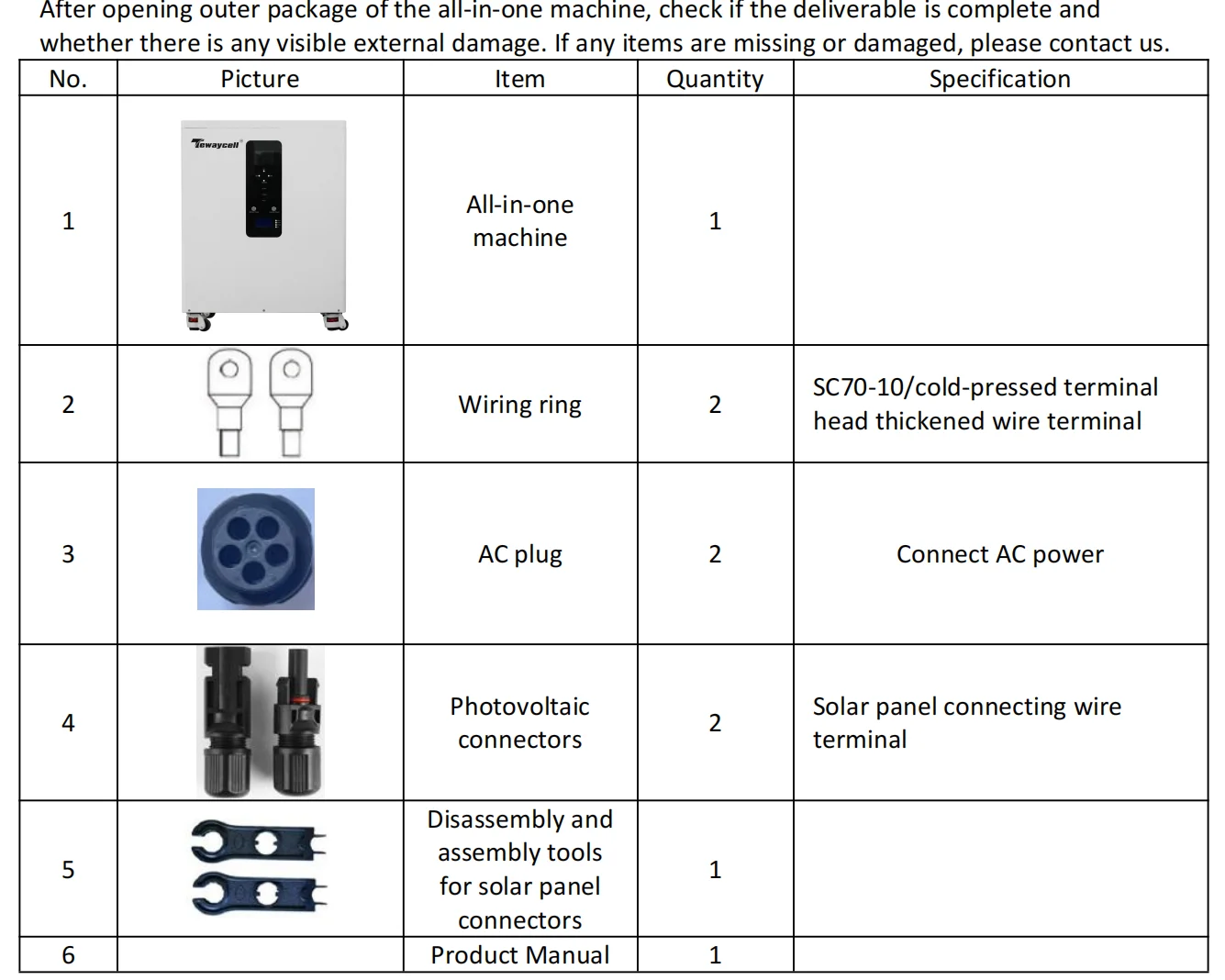 After opening outer package of the all-in-one machine, check if the deliverable is complete and whether there is any visible external damage. If any items are missing or damaged, please contact us.

| No. | Picture | Item | Quantity | Specification |
|---|---|---|---|---|
| 1 | Tewaycell | All-in-one machine | 1 | |
| 2 | | Wiring ring | 2 | SC70-10/cold-pressed terminal head thickened wire terminal |
| 3 | | AC plug | 2 | Connect AC power |
| 4 | | Photovoltaic connectors | 2 | Solar panel connecting wire terminal |
| 5 | | Disassembly and assembly tools for solar panel connectors | 1 | |
| 6 | | Product Manual | 1 | |